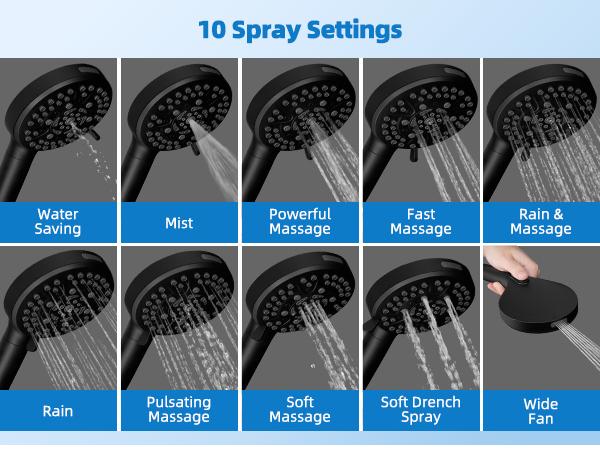 10 Spray Settings

Water Saving

Mist

Powerful Massage

Fast Massage

Rain & Massage

Rain

Pulsating Massage

Soft Massage

Soft Drench Spray

Wide Fan