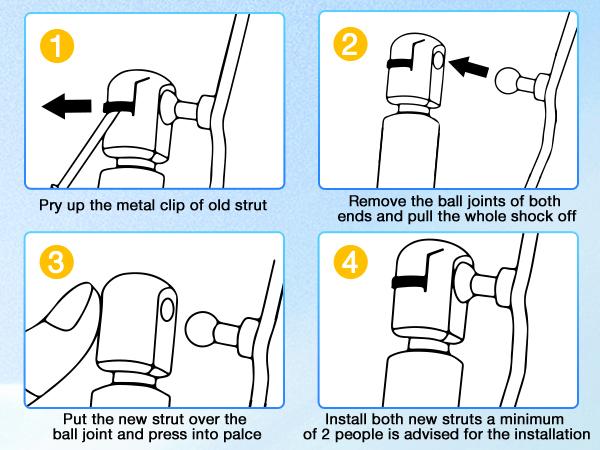 1

Pry up the metal clip of old strut

2

Remove the ball joints of both ends and pull the whole shock off

3

Put the new strut over the ball joint and press into palce

4

Install both new struts a minimum of 2 people is advised for the installation