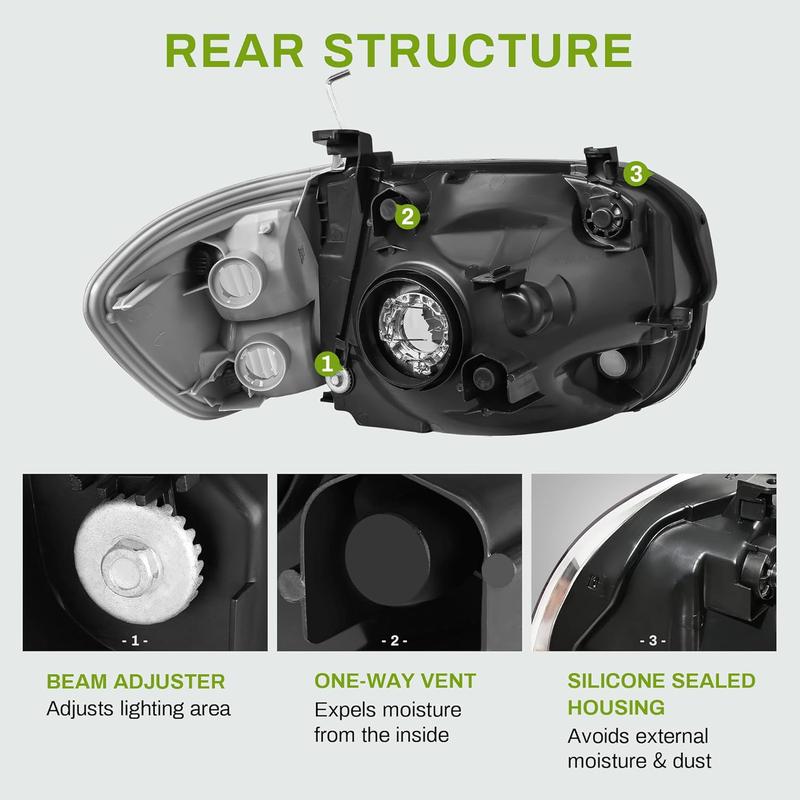 REAR STRUCTURE

2

3

1

- 1 -

- 2 -

- 3 -

BEAM ADJUSTER
Adjusts lighting area

ONE-WAY VENT
Expels moisture from the inside

SILICONE SEALED HOUSING
Avoids external moisture & dust