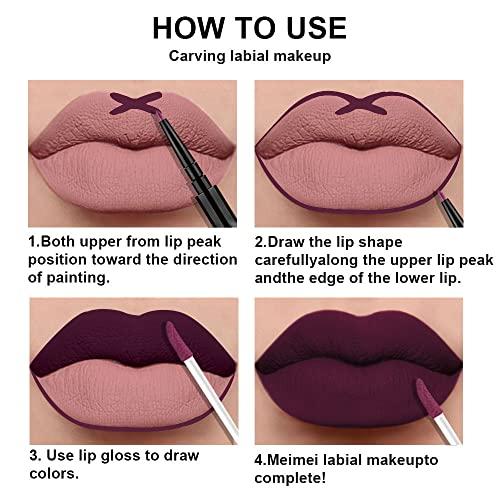 HOW TO USE
Carving labial makeup

1.Both upper from lip peak position toward the direction of painting.

2.Draw the lip shape carefullyalong the upper lip peak andthe edge of the lower lip.

3. Use lip gloss to draw colors.

4.Meimei labial makeupto complete!