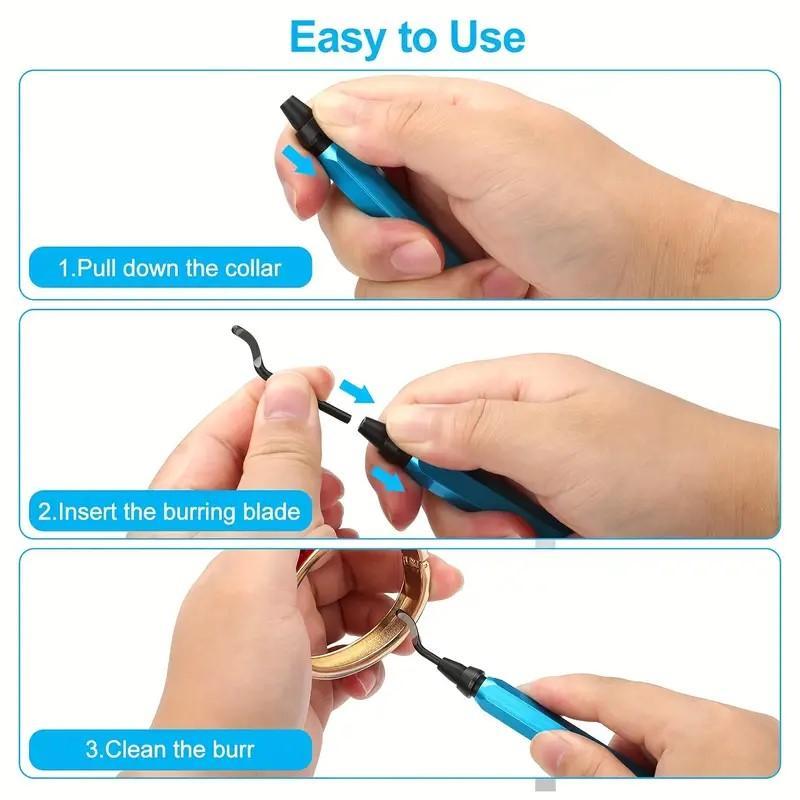 Easy to Use

1.Pull down the collar

2.Insert the burring blade

3.Clean the burr