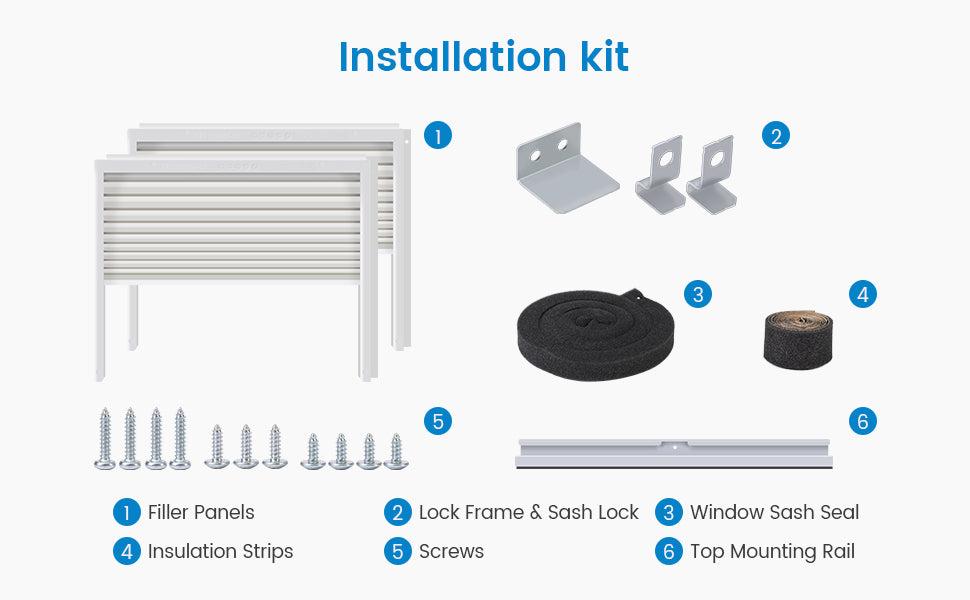 Installation kit

1

2

3

4

5

6

1 Filler Panels
2 Lock Frame & Sash Lock
3 Window Sash Seal
4 Insulation Strips
5 Screws
6 Top Mounting Rail