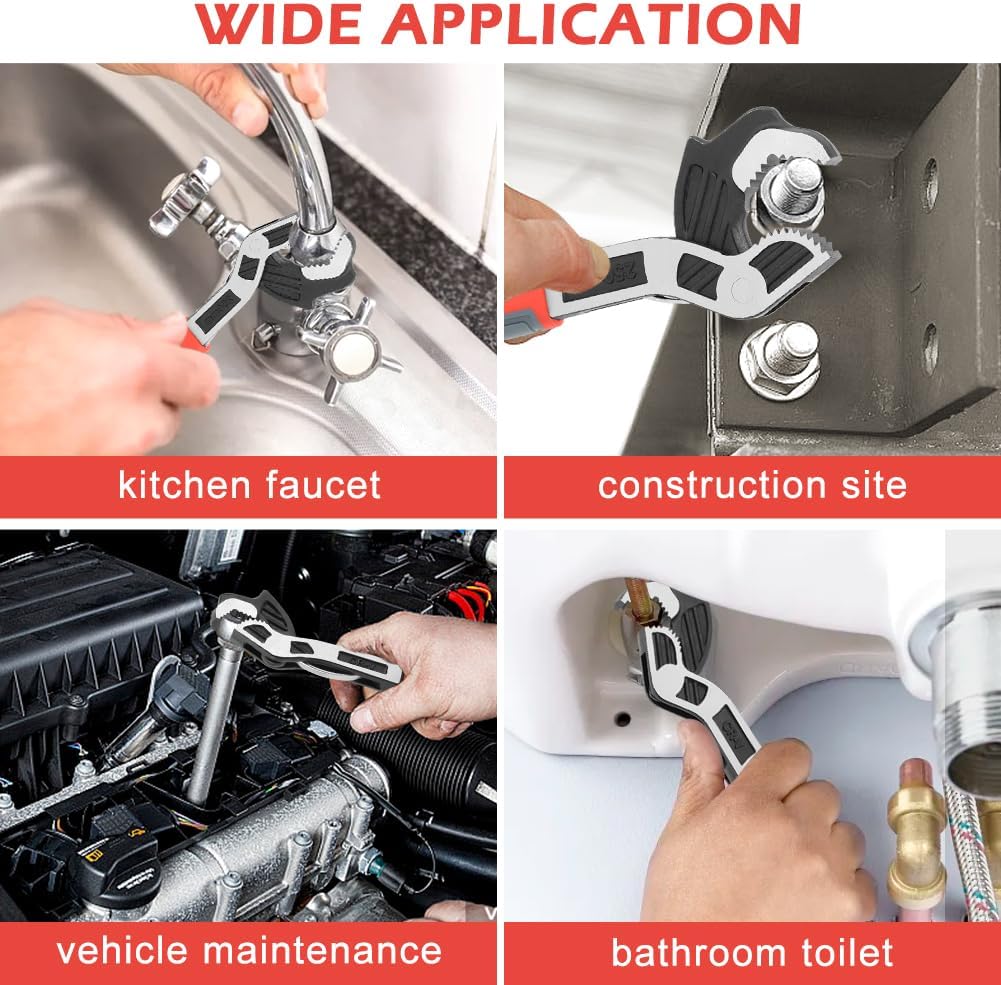 WIDE APPLICATION

kitchen faucet

construction site

vehicle maintenance

bathroom toilet