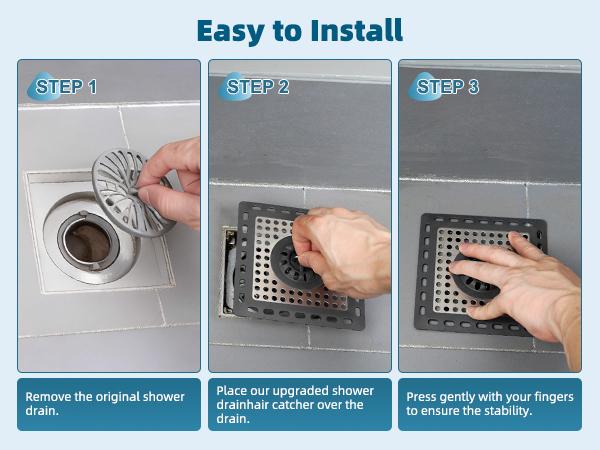 Easy to Install

STEP 1

STEP 2

STEP 3

Remove the original shower drain.

Place our upgraded shower drainhair catcher over the drain.

Press gently with your fingers to ensure the stability.