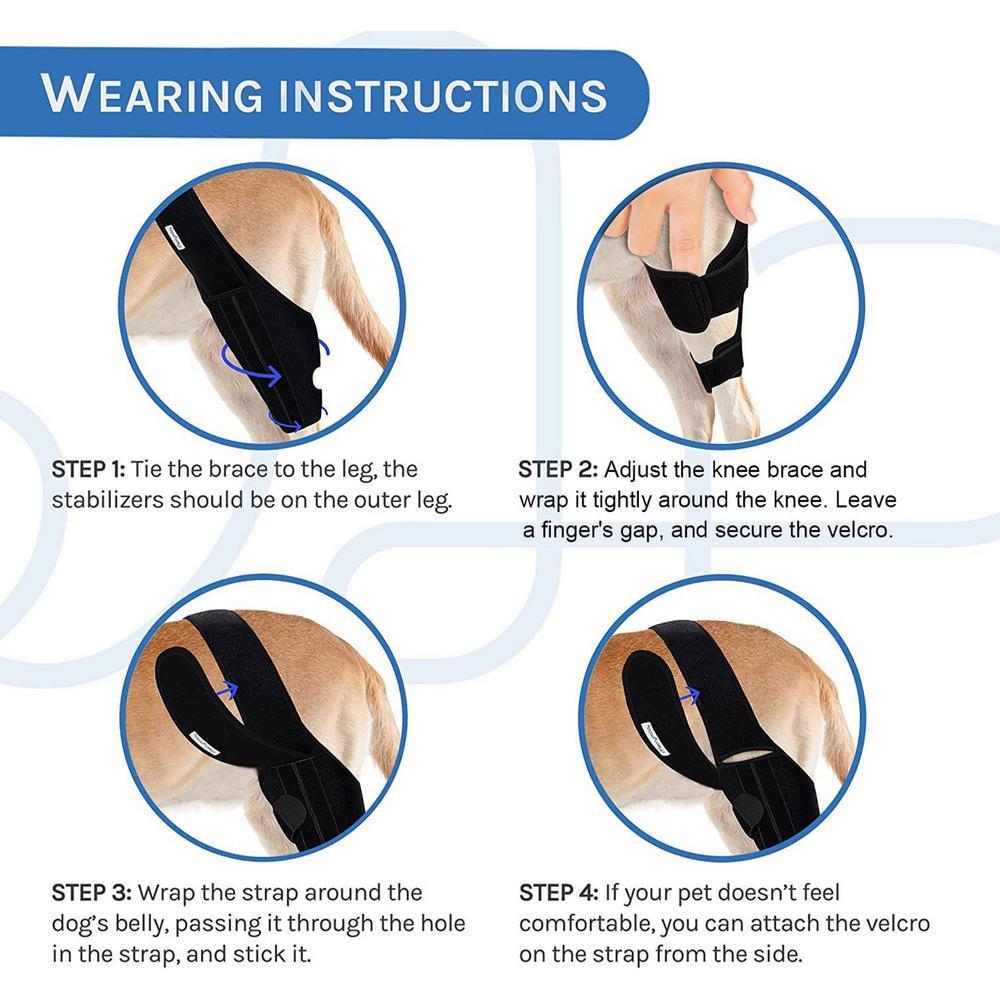 WEARING INSTRUCTIONS

STEP 1: Tie the brace to the leg, the stabilizers should be on the outer leg.

STEP 2: Adjust the knee brace and wrap it tightly around the knee. Leave a finger's gap, and secure the velcro.

STEP 3: Wrap the strap around the dog's belly, passing it through the hole in the strap, and stick it.

STEP 4: If your pet doesn't feel comfortable, you can attach the velcro on the strap from the side.