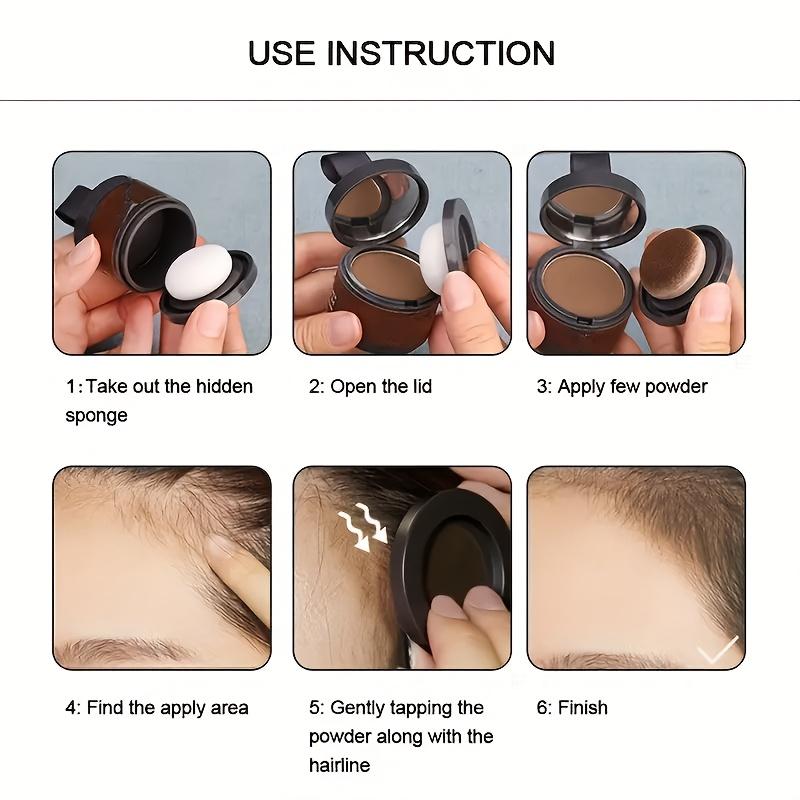 USE INSTRUCTION

1: Take out the hidden sponge

2: Open the lid

3: Apply few powder

4: Find the apply area

5: Gently tapping the powder along with the hairline

6: Finish