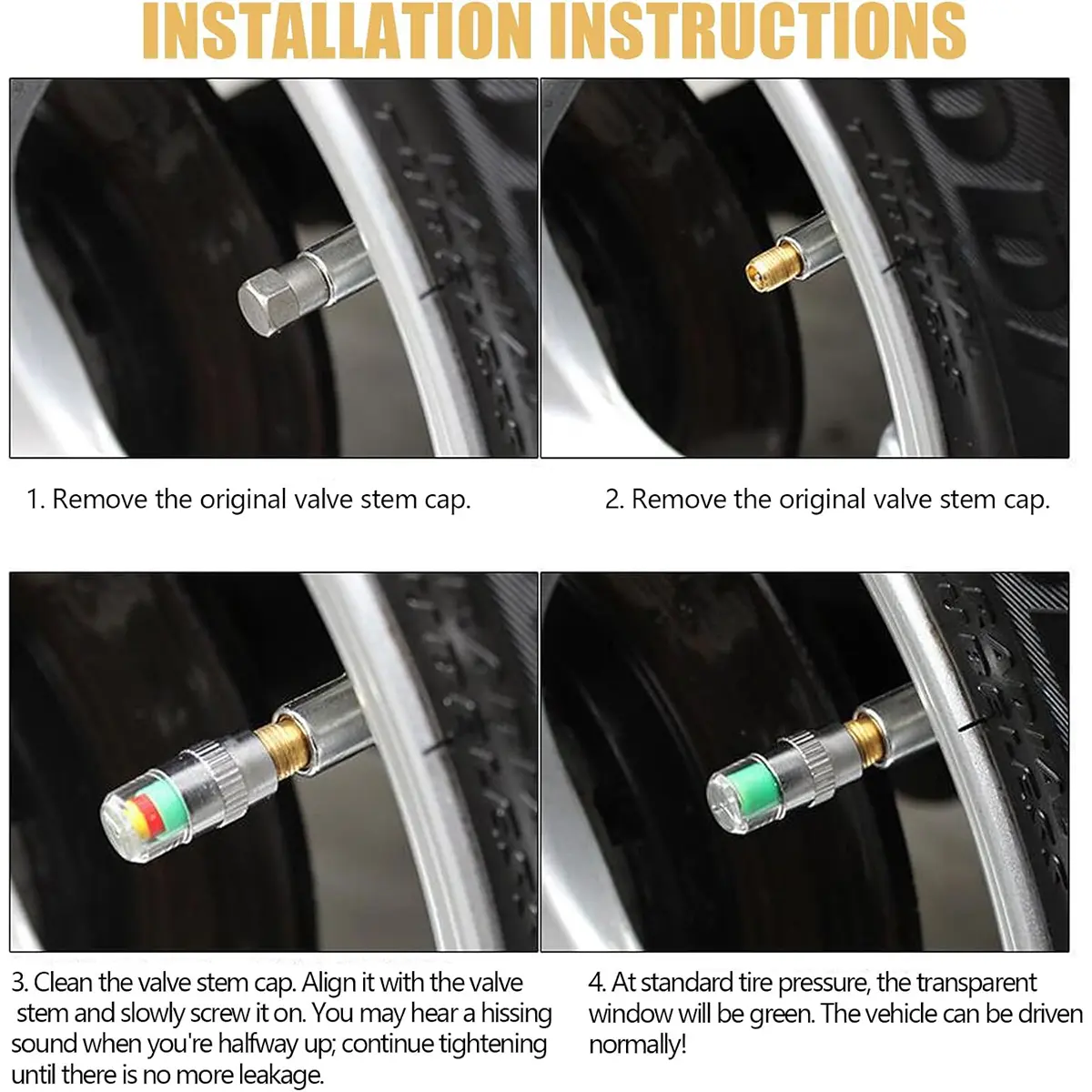 INSTALLATION INSTRUCTIONS

1. Remove the original valve stem cap.

2. Remove the original valve stem cap.

3. Clean the valve stem cap. Align it with the valve stem and slowly screw it on. You may hear a hissing sound when you're halfway up; continue tightening until there is no more leakage.

4. At standard tire pressure, the transparent window will be green. The vehicle can be driven normally!