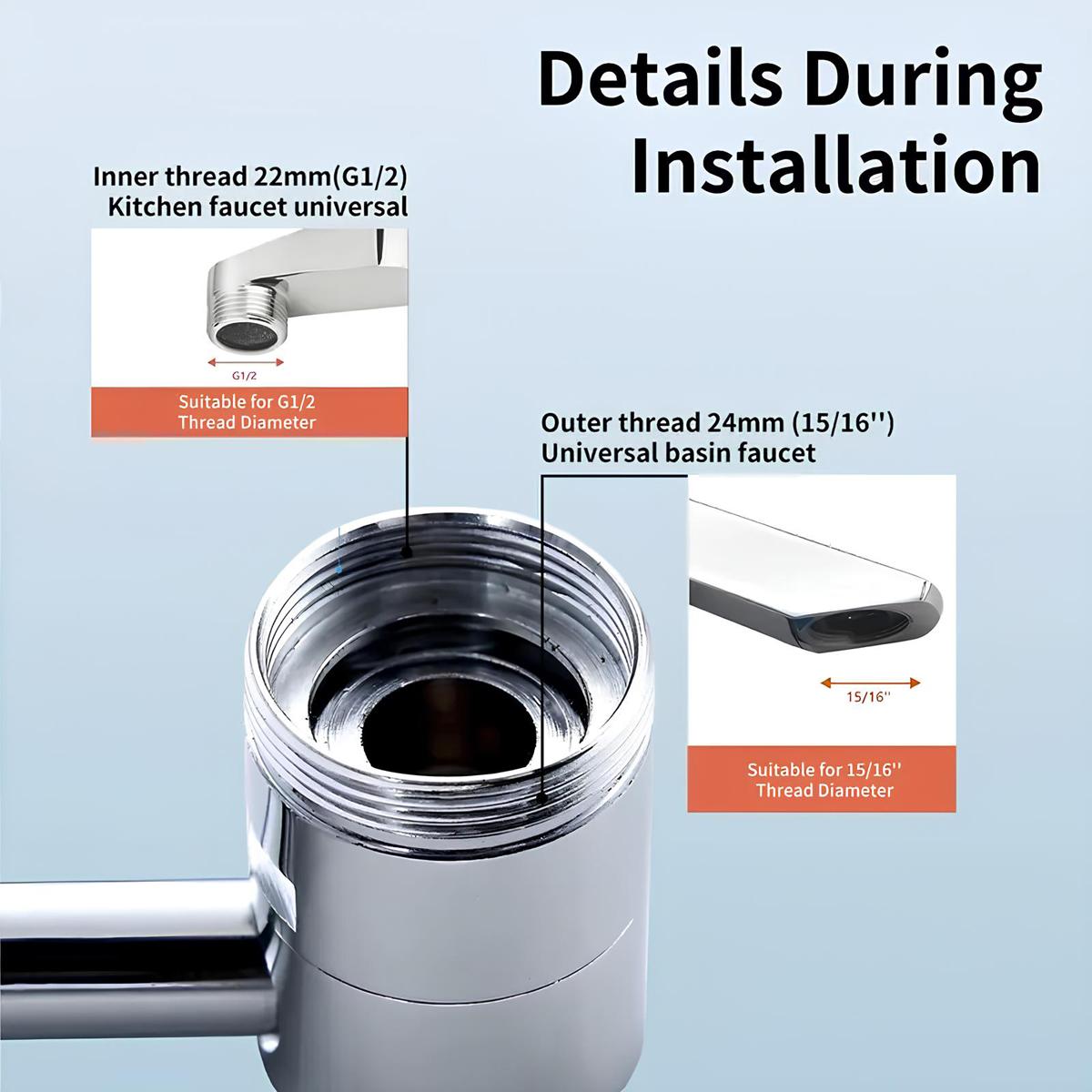 Details During Installation

Inner thread 22mm(G1/2)
Kitchen faucet universal

G1/2

Suitable for G1/2
Thread Diameter

Outer thread 24mm (15/16'')
Universal basin faucet

15/16''

Suitable for 15/16''
Thread Diameter