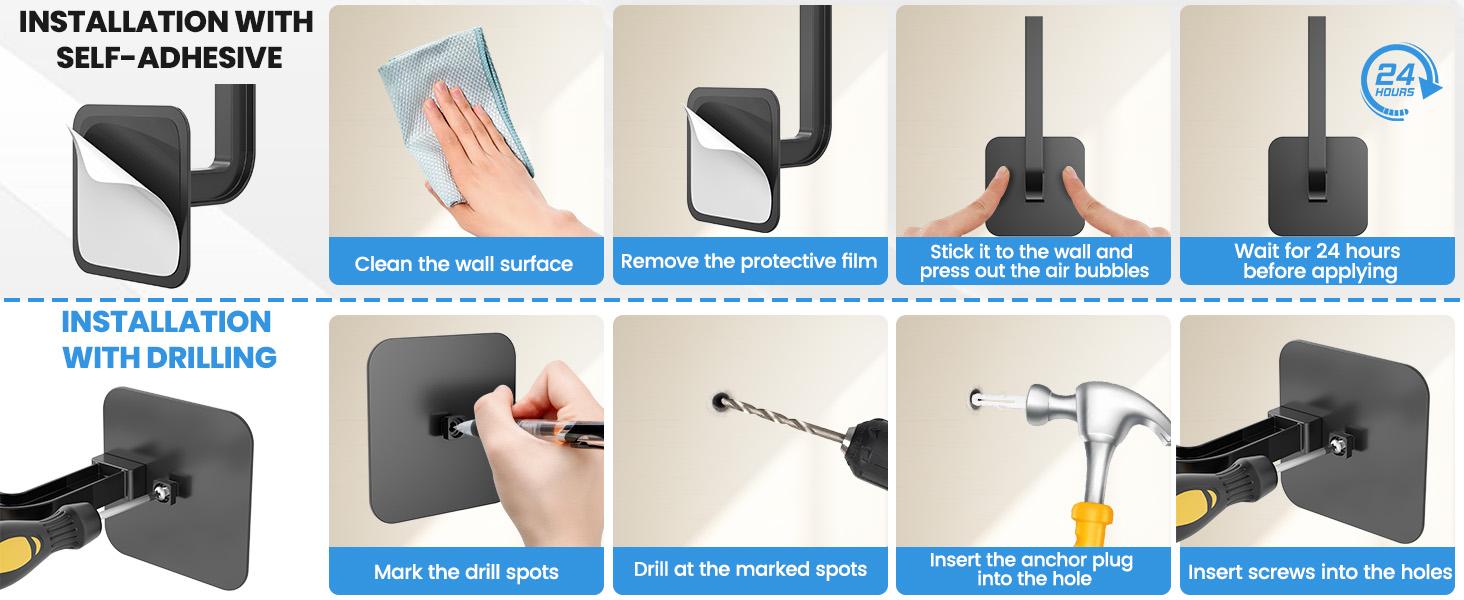 INSTALLATION WITH SELF-ADHESIVE

Clean the wall surface

Remove the protective film

Stick it to the wall and press out the air bubbles

24 HOURS

Wait for 24 hours before applying

INSTALLATION WITH DRILLING

Mark the drill spots

Drill at the marked spots

Insert the anchor plug into the hole

Insert screws into the holes