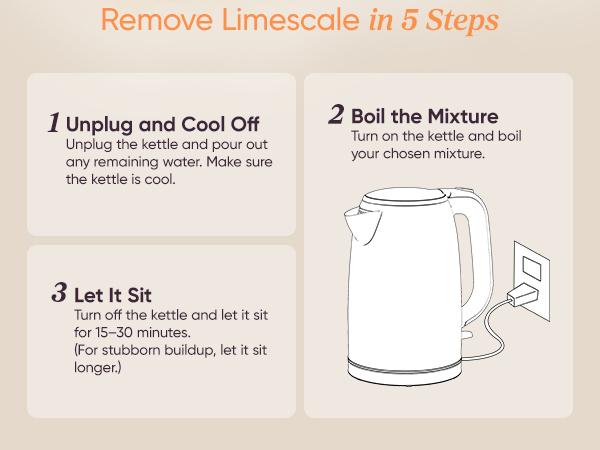 Remove Limescale in 5 Steps

1 Unplug and Cool Off
Unplug the kettle and pour out any remaining water. Make sure the kettle is cool.

2 Boil the Mixture
Turn on the kettle and boil your chosen mixture.

3 Let It Sit
Turn off the kettle and let it sit for 15–30 minutes.
(For stubborn buildup, let it sit longer.)