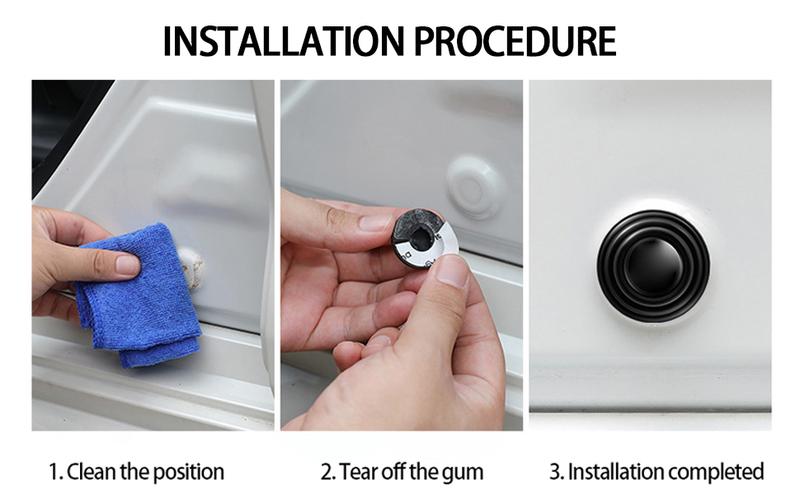 INSTALLATION PROCEDURE

1. Clean the position

2. Tear off the gum

3. Installation completed