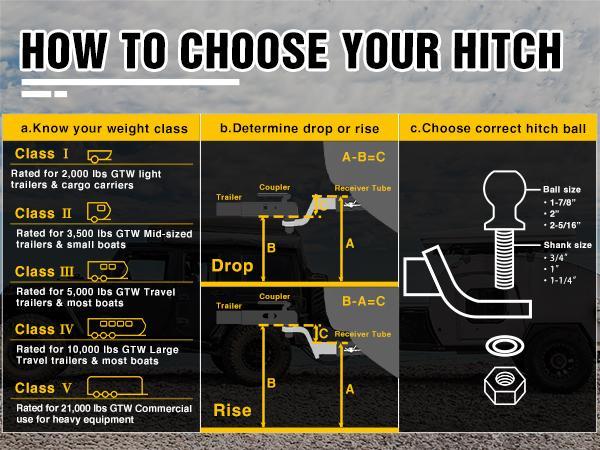 HOW TO CHOOSE YOUR HITCH

a.Know your weight class

Class I
Rated for 2,000 lbs GTW light trailers & cargo carriers

Class II
Rated for 3,500 lbs GTW Mid-sized trailers & small boats

Class III
Rated for 5,000 lbs GTW Travel trailers & most boats

Class IV
Rated for 10,000 lbs GTW Large Travel trailers & most boats

Class V
Rated for 21,000 lbs GTW Commercial use for heavy equipment

b.Determine drop or rise

A-B=C
Trailer
Coupler
Receiver Tube
C
B
A
Drop

B-A=C
Trailer
Coupler
C
Receiver Tube
B
A
Rise

c.Choose correct hitch ball

Ball size
• 1-7/8"
• 2"
• 2-5/16"

Shank size
• 3/4"
• 1"
• 1-1/4"