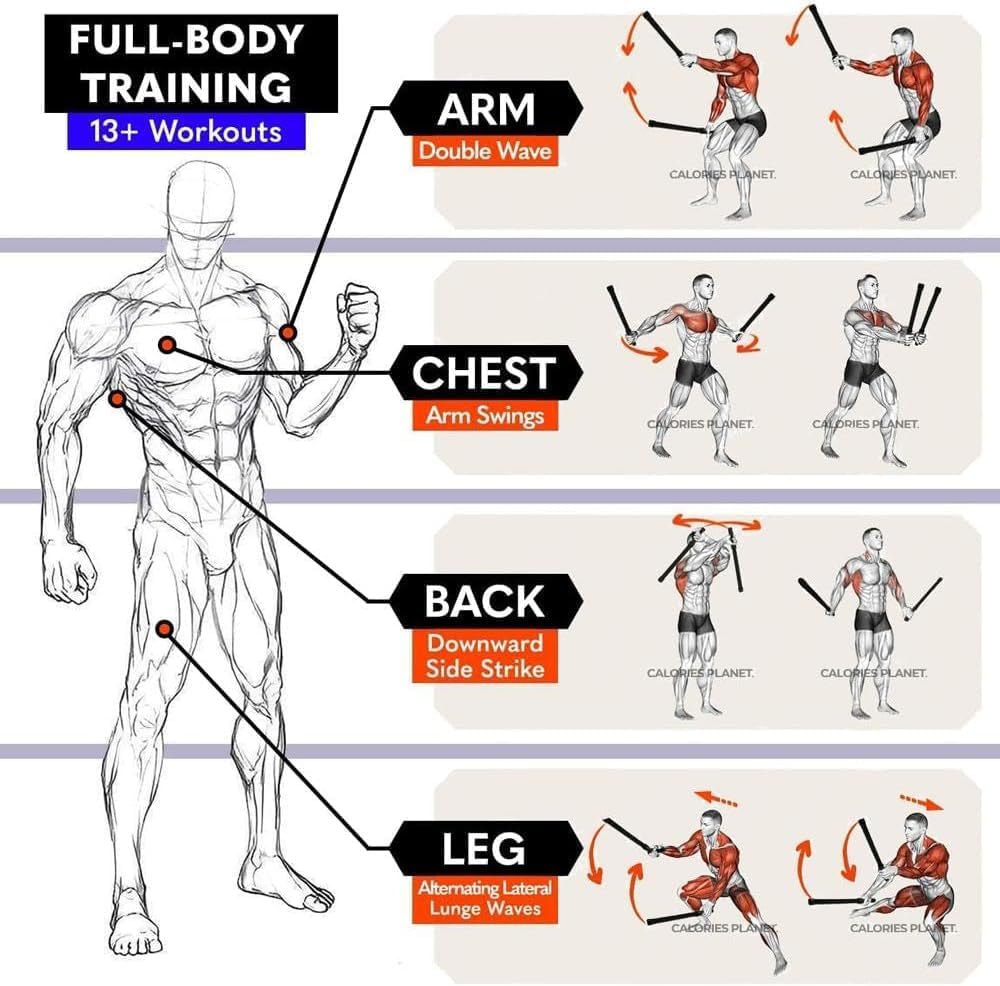 FULL-BODY TRAINING
13+ Workouts

ARM
Double Wave

CALORIES PLANET. CALORIES PLANET.

CHEST
Arm Swings

CALORIES PLANET. CALORIES PLANET.

BACK
Downward Side Strike

CALORIES PLANET. CALORIES PLANET.

LEG
Alternating Lateral Lunge Waves

CALORIES PLANET. CALORIES PLANET.