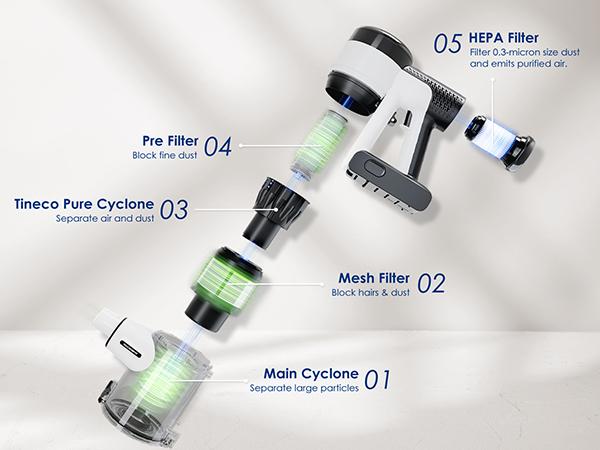 05 HEPA Filter
Filter 0.3-micron size dust and emits purified air.

Pre Filter 04
Block fine dust

Tineco Pure Cyclone 03
Separate air and dust

Mesh Filter 02
Block hairs & dust

Main Cyclone 01
Separate large particles