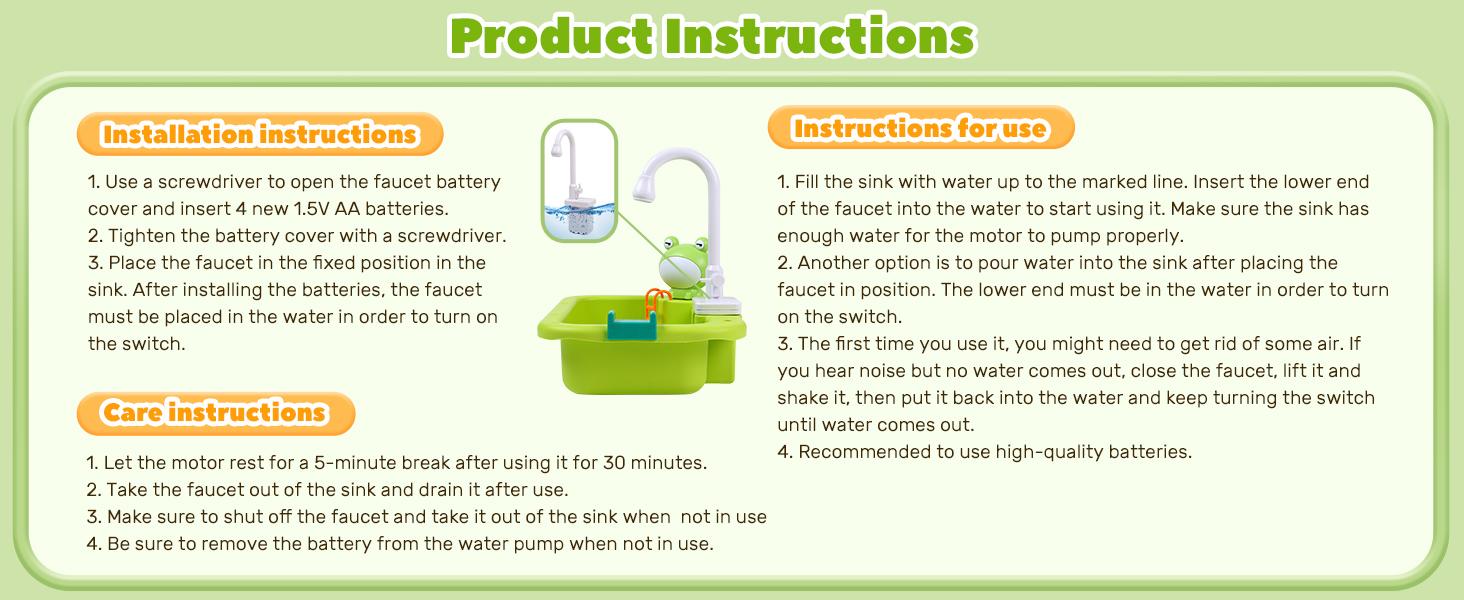 Product Instructions

Installation instructions

1. Use a screwdriver to open the faucet battery cover and insert 4 new 1.5V AA batteries.
2. Tighten the battery cover with a screwdriver.
3. Place the faucet in the fixed position in the sink. After installing the batteries, the faucet must be placed in the water in order to turn on the switch.

Care instructions

1. Let the motor rest for a 5-minute break after using it for 30 minutes.
2. Take the faucet out of the sink and drain it after use.
3. Make sure to shut off the faucet and take it out of the sink when not in use
4. Be sure to remove the battery from the water pump when not in use.

Instructions for use

1. Fill the sink with water up to the marked line. Insert the lower end of the faucet into the water to start using it. Make sure the sink has enough water for the motor to pump properly.
2. Another option is to pour water into the sink after placing the faucet in position. The lower end must be in the water in order to turn on the switch.
3. The first time you use it, you might need to get rid of some air. If you hear noise but no water comes out, close the faucet, lift it and shake it, then put it back into the water and keep turning the switch until water comes out.
4. Recommended to use high-quality batteries.