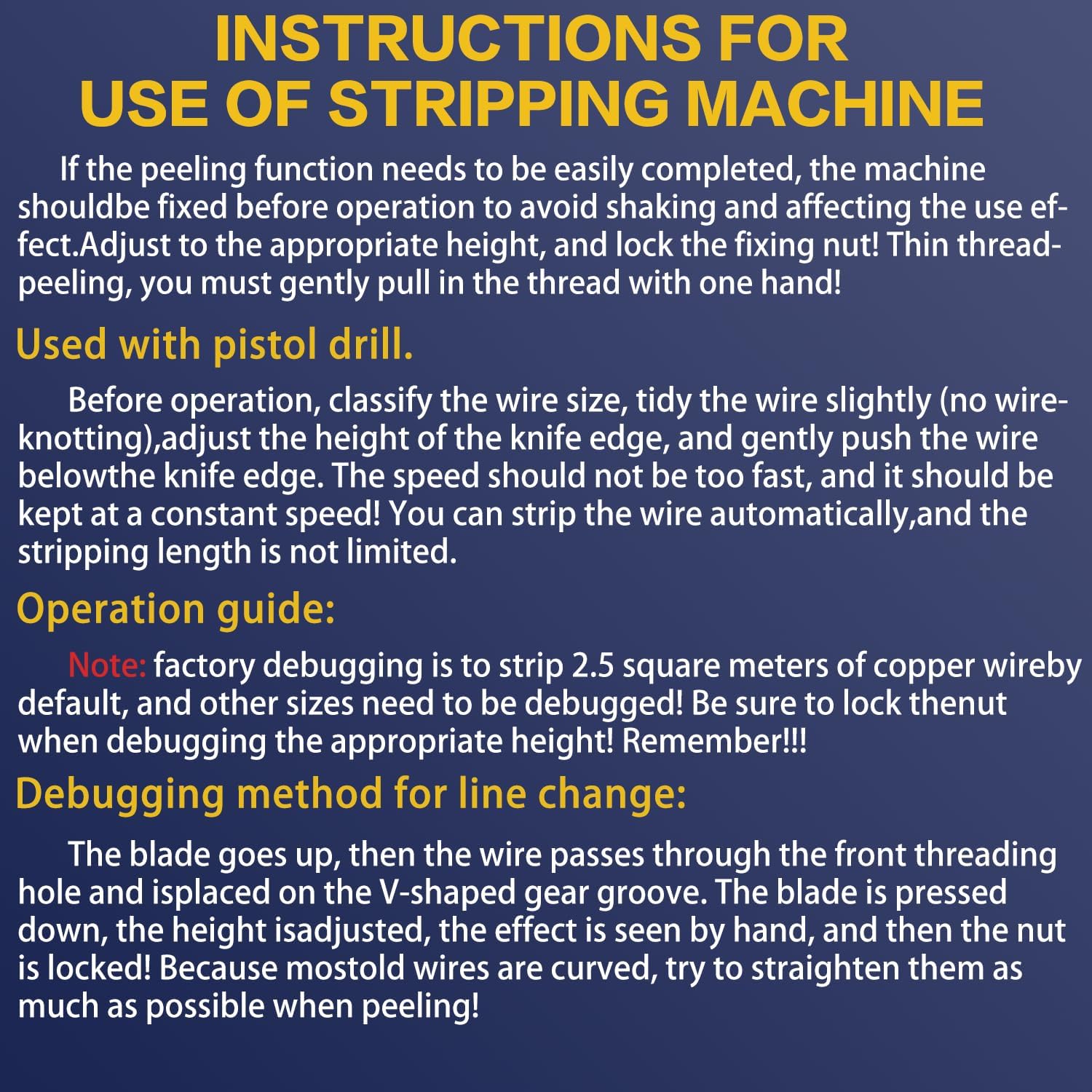 INSTRUCTIONS FOR
USE OF STRIPPING MACHINE

If the peeling function needs to be easily completed, the machine shouldbe fixed before operation to avoid shaking and affecting the use effect.Adjust to the appropriate height, and lock the fixing nut! Thin thread-peeling, you must gently pull in the thread with one hand!

Used with pistol drill.

Before operation, classify the wire size, tidy the wire slightly (no wire-knotting),adjust the height of the knife edge, and gently push the wire belowthe knife edge. The speed should not be too fast, and it should be kept at a constant speed! You can strip the wire automatically,and the stripping length is not limited.

Operation guide:

Note: factory debugging is to strip 2.5 square meters of copper wireby default, and other sizes need to be debugged! Be sure to lock thenut when debugging the appropriate height! Remember!!!

Debugging method for line change:

The blade goes up, then the wire passes through the front threading hole and isplaced on the V-shaped gear groove. The blade is pressed down, the height isadjusted, the effect is seen by hand, and then the nut is locked! Because mostold wires are curved, try to straighten them as much as possible when peeling!