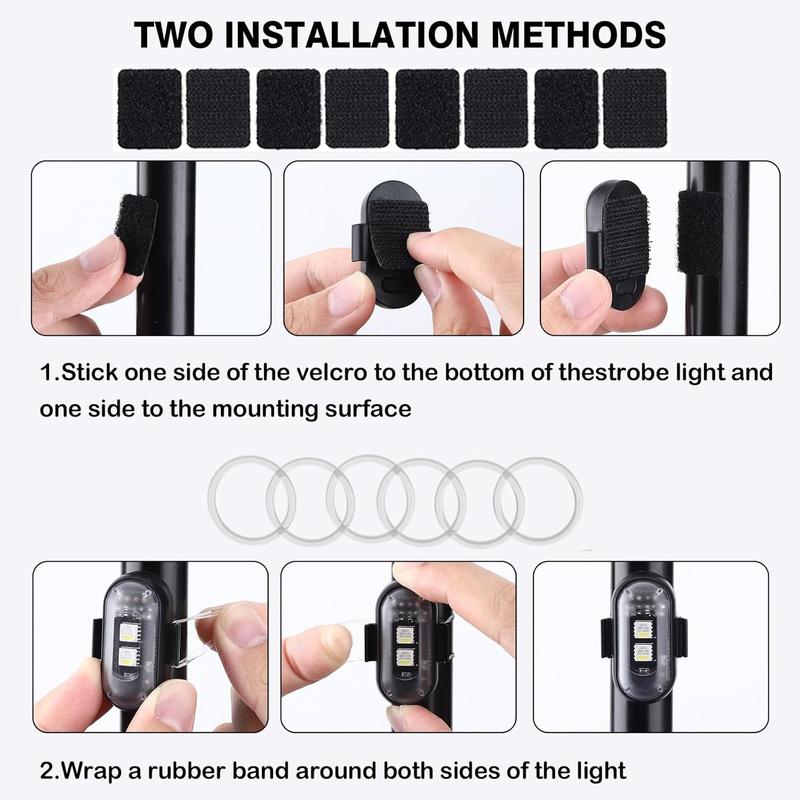 TWO INSTALLATION METHODS

1.Stick one side of the velcro to the bottom of thestrobe light and one side to the mounting surface

2.Wrap a rubber band around both sides of the light