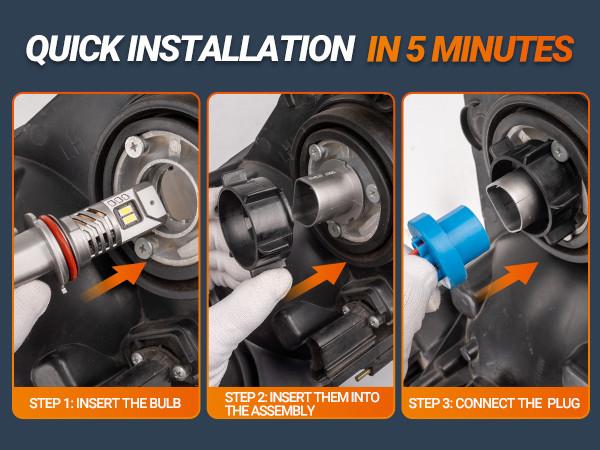 QUICK INSTALLATION IN 5 MINUTES

STEP 1: INSERT THE BULB

STEP 2: INSERT THEM INTO THE ASSEMBLY

STEP 3: CONNECT THE PLUG