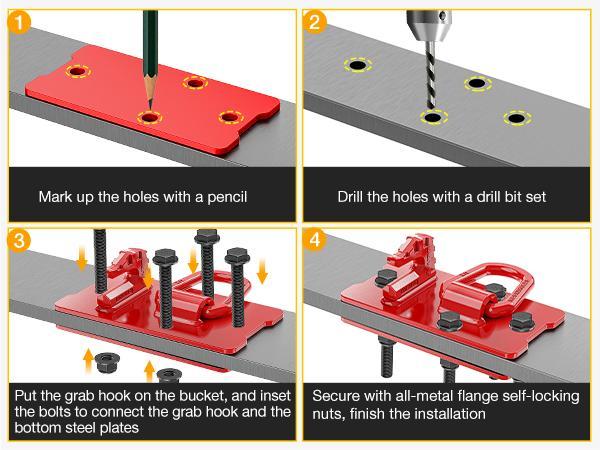 1

Mark up the holes with a pencil

2

Drill the holes with a drill bit set

3

Put the grab hook on the bucket, and inset the bolts to connect the grab hook and the bottom steel plates

4

Secure with all-metal flange self-locking nuts, finish the installation