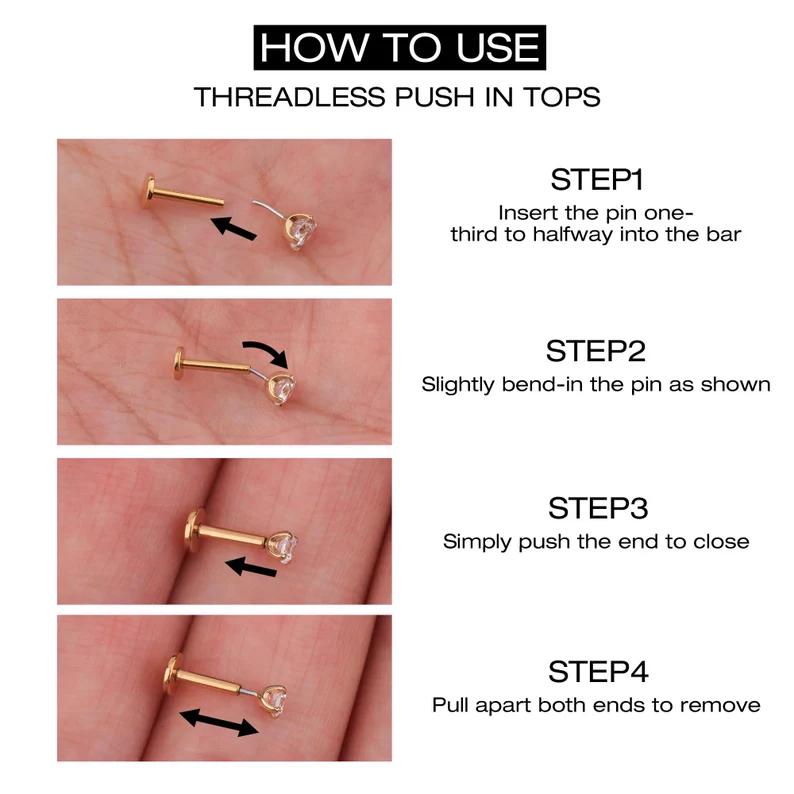 HOW TO USE

THREADLESS PUSH IN TOPS

STEP1

Insert the pin one-third to halfway into the bar

STEP2

Slightly bend-in the pin as shown

STEP3

Simply push the end to close

STEP4

Pull apart both ends to remove