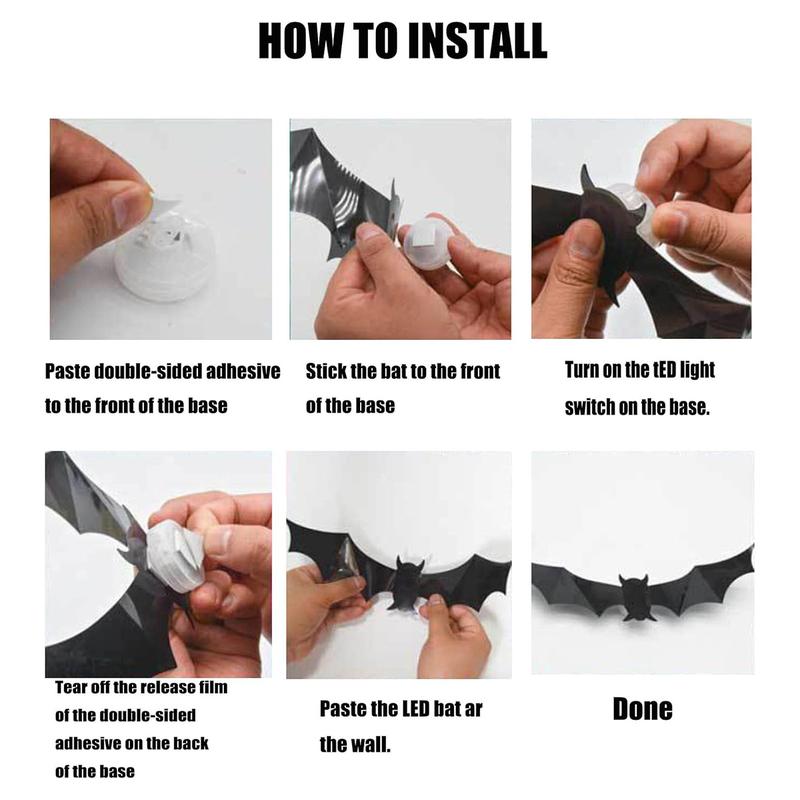 HOW TO INSTALL

Paste double-sided adhesive to the front of the base

Stick the bat to the front of the base

Turn on the tED light switch on the base.

Tear off the release film of the double-sided adhesive on the back of the base

Paste the LED bat ar the wall.

Done