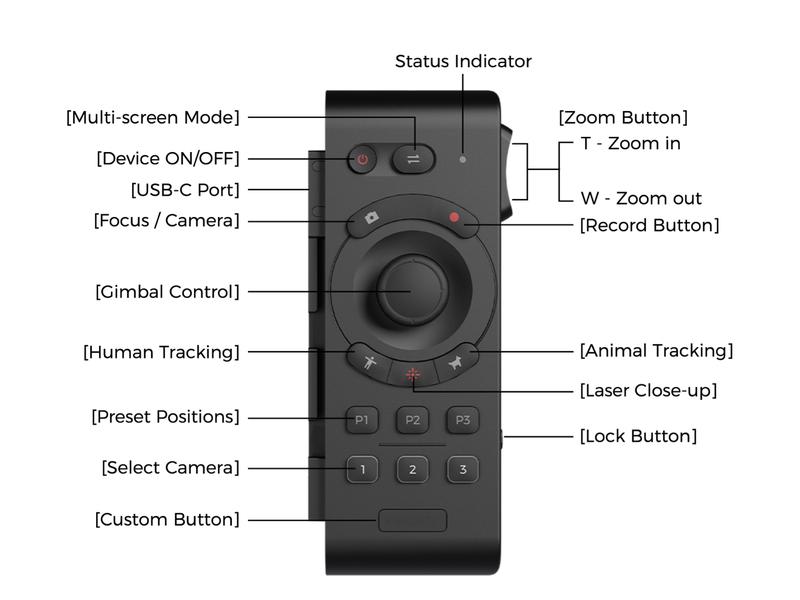 Status Indicator

[Multi-screen Mode]

[Device ON/OFF]

[USB-C Port]

[Focus / Camera]

[Gimbal Control]

[Human Tracking]

[Preset Positions]

[Select Camera]

[Custom Button]

[Zoom Button]

T - Zoom in

W - Zoom out

[Record Button]

[Animal Tracking]

[Laser Close-up]

[Lock Button]

P1 P2 P3

1 2 3