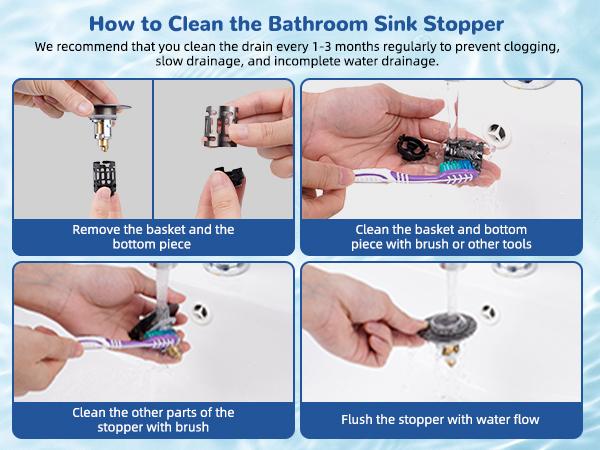 How to Clean the Bathroom Sink Stopper

We recommend that you clean the drain every 1-3 months regularly to prevent clogging, slow drainage, and incomplete water drainage.

Remove the basket and the bottom piece

Clean the basket and bottom piece with brush or other tools

Clean the other parts of the stopper with brush

Flush the stopper with water flow