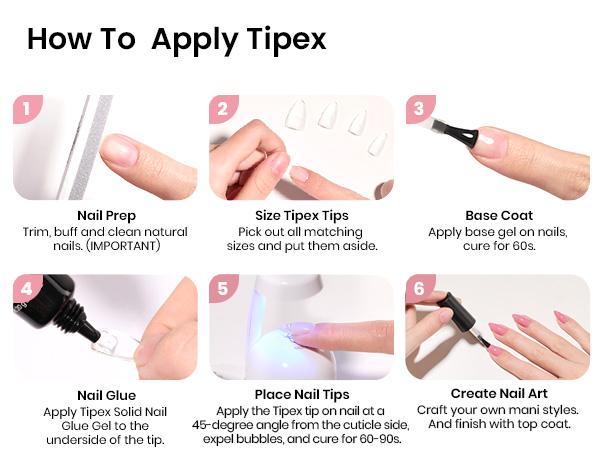 How To  Apply Tipex

1

Nail Prep
Trim, buff and clean natural nails. (IMPORTANT)

2

Size Tipex Tips
Pick out all matching sizes and put them aside.

3

Base Coat
Apply base gel on nails, cure for 60s.

4

Nail Glue
Apply Tipex Solid Nail Glue Gel to the underside of the tip.

5

Place Nail Tips
Apply the Tipex tip on nail at a 45-degree angle from the cuticle side, expel bubbles, and cure for 60-90s.

6

Create Nail Art
Craft your own mani styles. And finish with top coat.