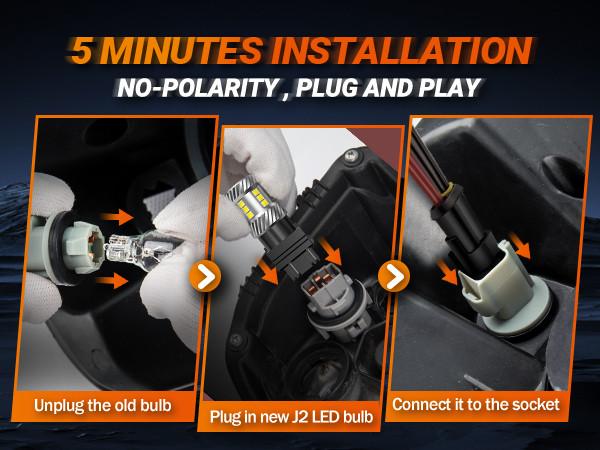 5 MINUTES INSTALLATION
NO-POLARITY , PLUG AND PLAY

Unplug the old bulb

Plug in new J2 LED bulb

Connect it to the socket