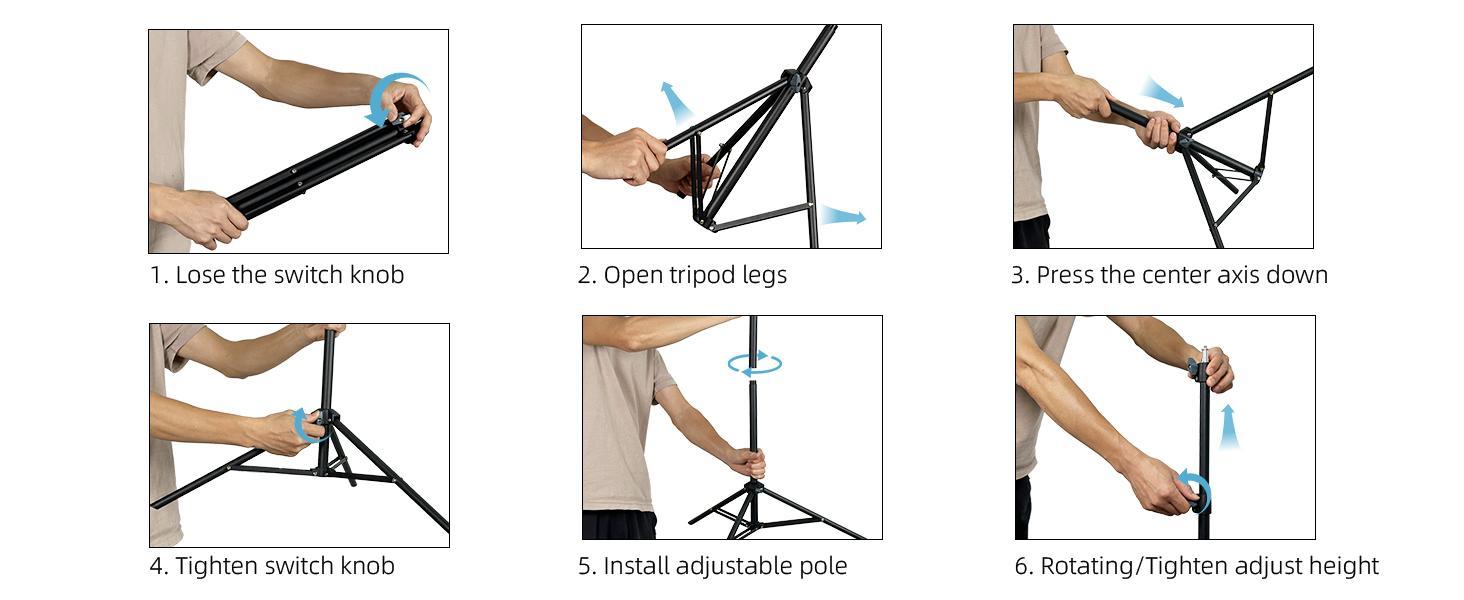 1. Lose the switch knob

2. Open tripod legs

3. Press the center axis down

4. Tighten switch knob

5. Install adjustable pole

6. Rotating/Tighten adjust height