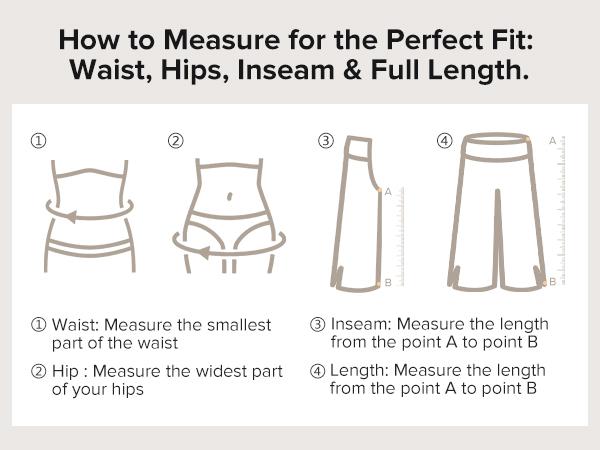 How to Measure for the Perfect Fit: Waist, Hips, Inseam & Full Length.

①

②

③

A

B

④

A

B

① Waist: Measure the smallest part of the waist

② Hip : Measure the widest part of your hips

③ Inseam: Measure the length from the point A to point B

④ Length: Measure the length from the point A to point B