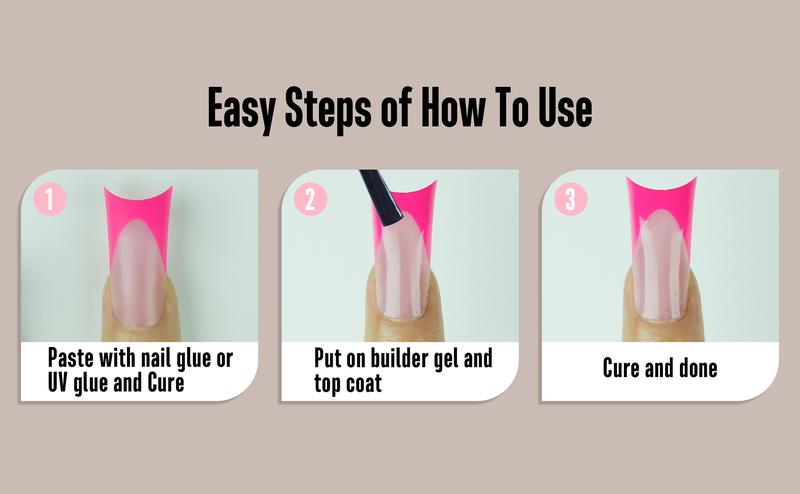 Easy Steps of How To Use

1

Paste with nail glue or UV glue and Cure

2

Put on builder gel and top coat

3

Cure and done