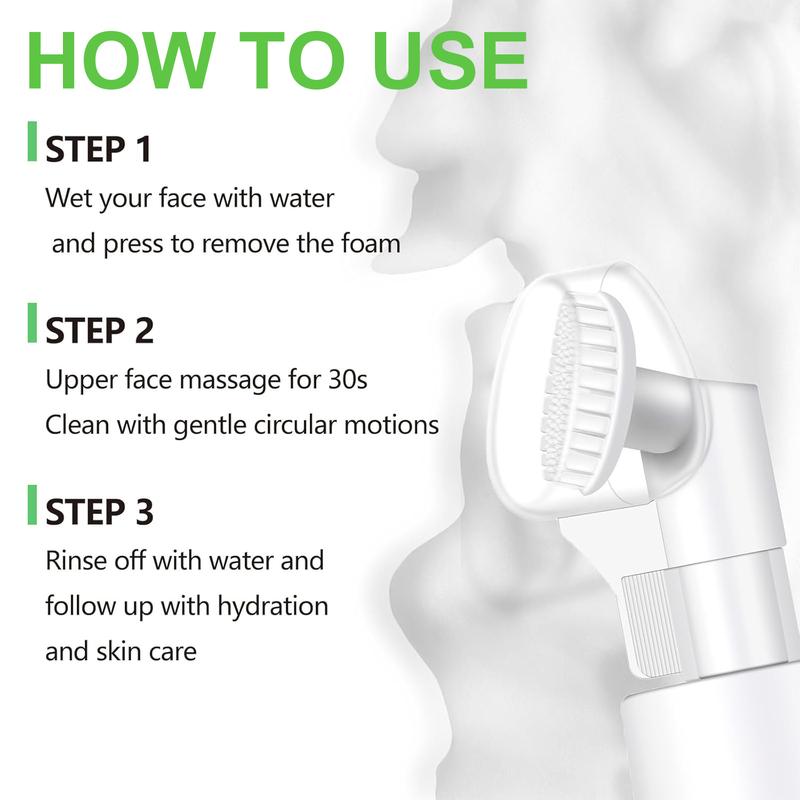 HOW TO USE

STEP 1
Wet your face with water and press to remove the foam

STEP 2
Upper face massage for 30s
Clean with gentle circular motions

STEP 3
Rinse off with water and follow up with hydration and skin care