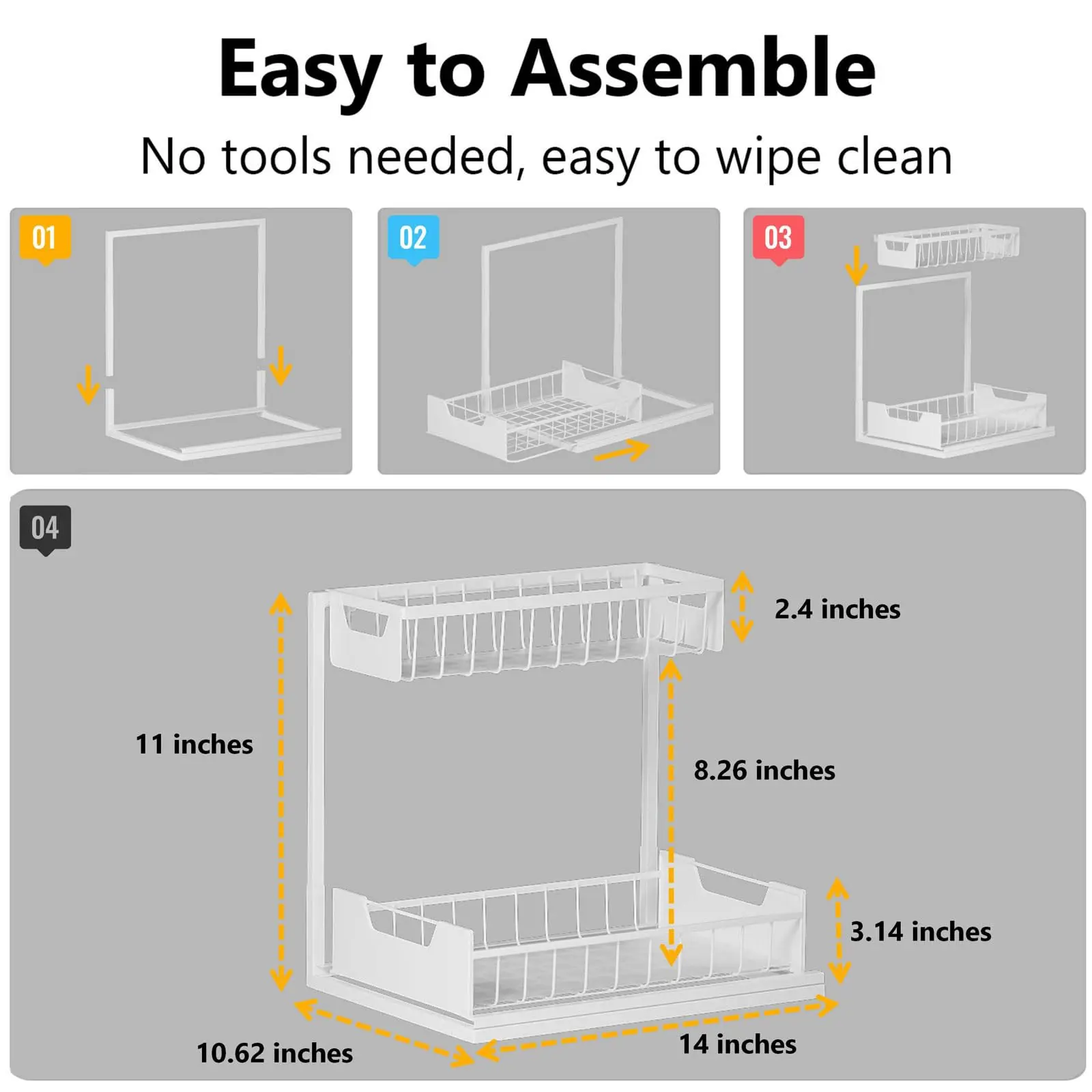 Easy to Assemble

No tools needed, easy to wipe clean

01

02

03

04

2.4 inches

11 inches

8.26 inches

3.14 inches

10.62 inches

14 inches