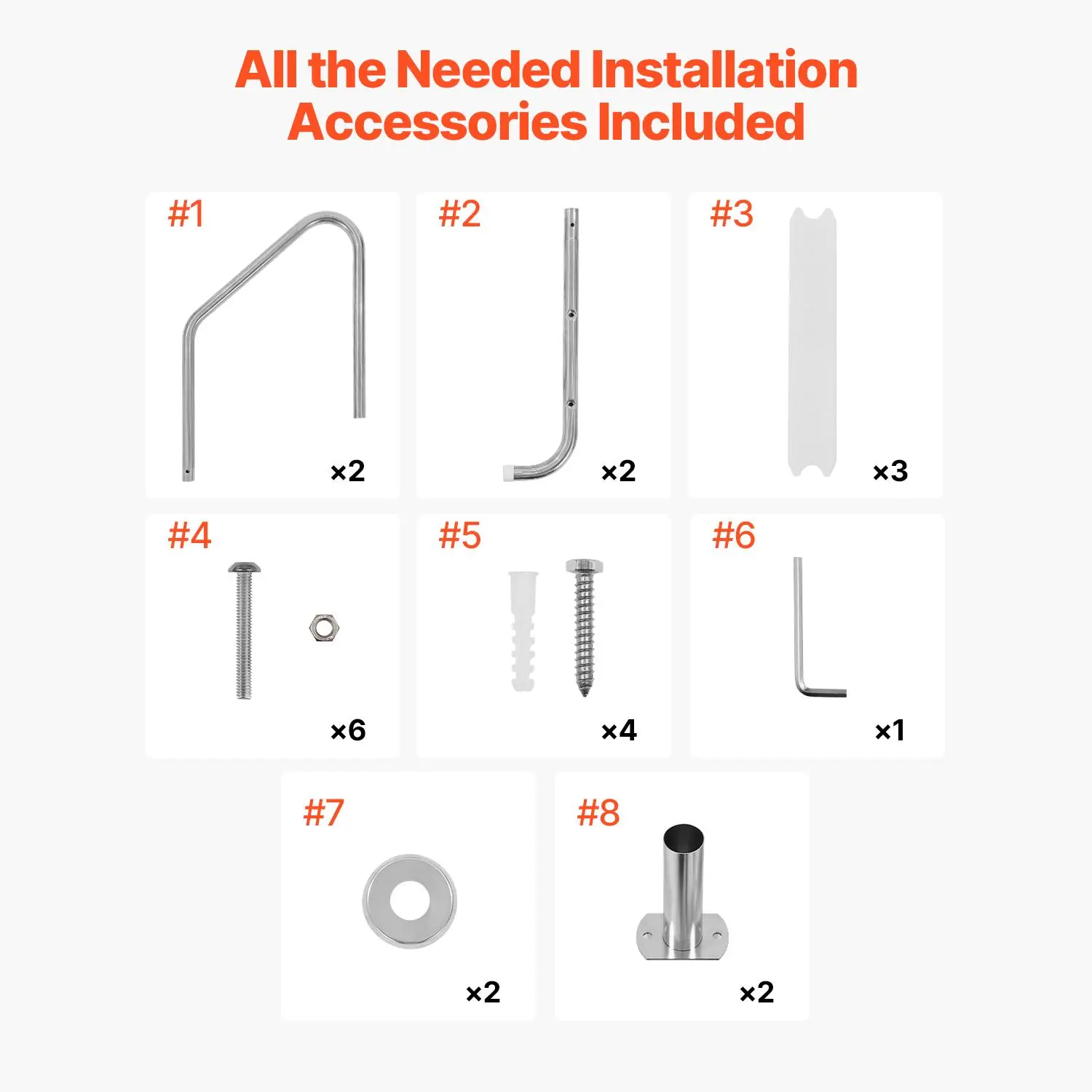 All the Needed Installation Accessories Included

#1
×2

#2
×2

#3
×3

#4
×6

#5
×4

#6
×1

#7
×2

#8
×2