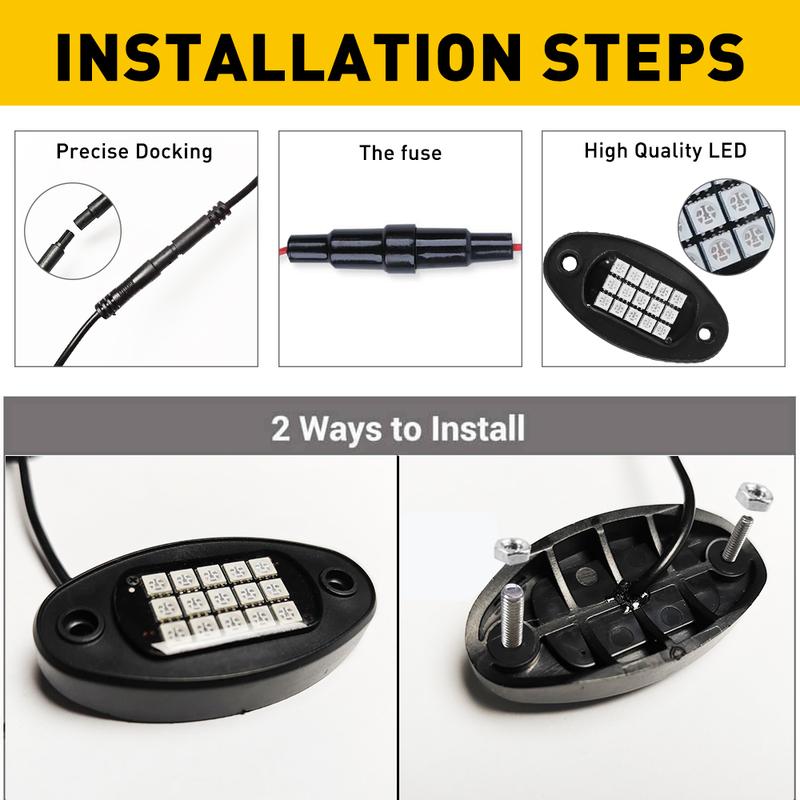 INSTALLATION STEPS

Precise Docking

The fuse

High Quality LED

2 Ways to Install