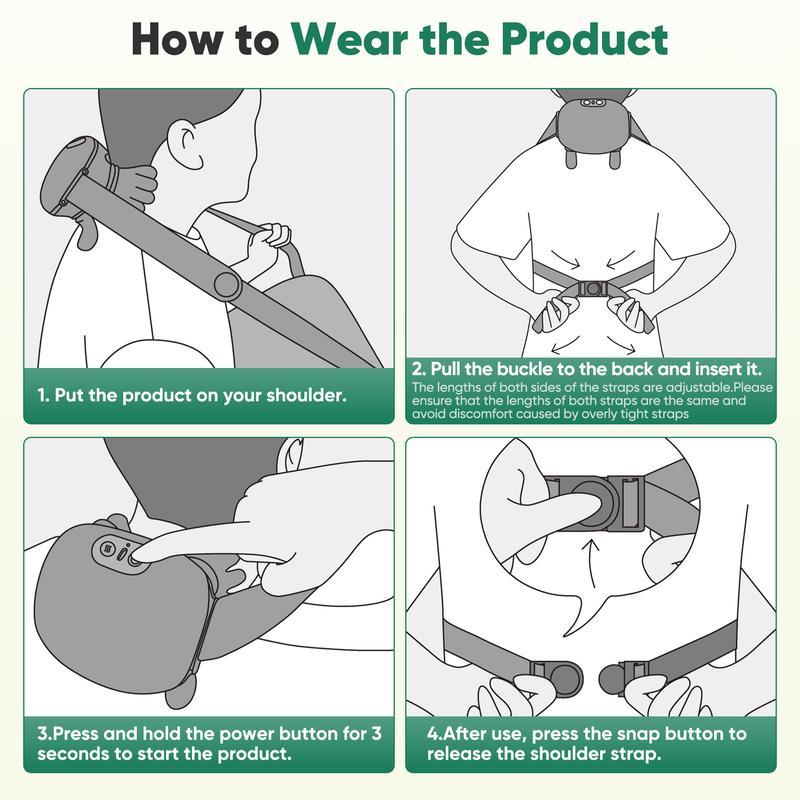 How to Wear the Product

1. Put the product on your shoulder.

2. Pull the buckle to the back and insert it.
The lengths of both sides of the straps are adjustable.Please ensure that the lengths of both straps are the same and avoid discomfort caused by overly tight straps

3.Press and hold the power button for 3 seconds to start the product.

4.After use, press the snap button to release the shoulder strap.