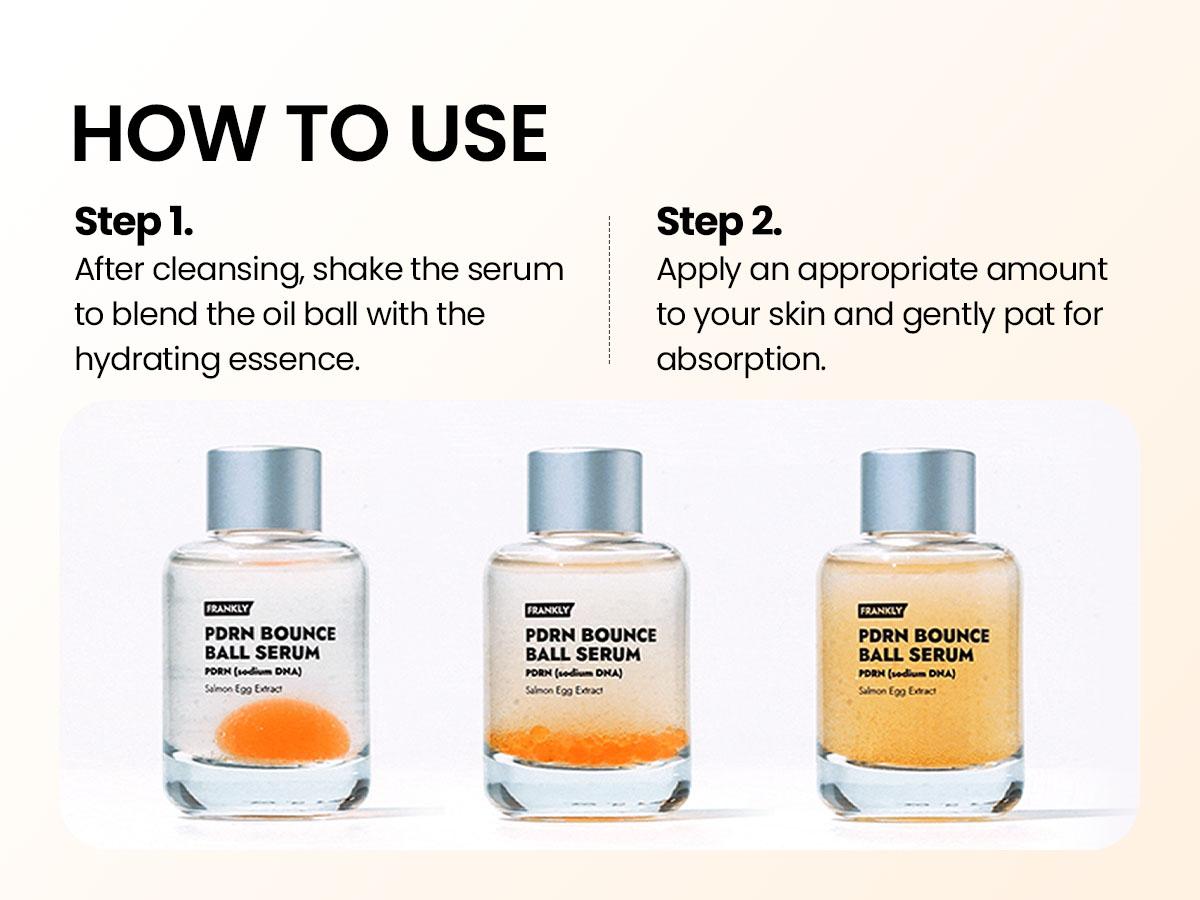 HOW TO USE

Step 1.
After cleansing, shake the serum to blend the oil ball with the hydrating essence.

Step 2.
Apply an appropriate amount to your skin and gently pat for absorption.

FRANKLY
PDRN BOUNCE BALL SERUM
PDRN (sodium DNA)
Salmon Egg Extract

FRANKLY
PDRN BOUNCE BALL SERUM
PDRN (sodium DNA)
Salmon Egg Extract

FRANKLY
PDRN BOUNCE BALL SERUM
PDRN (sodium DNA)
Salmon Egg Extract