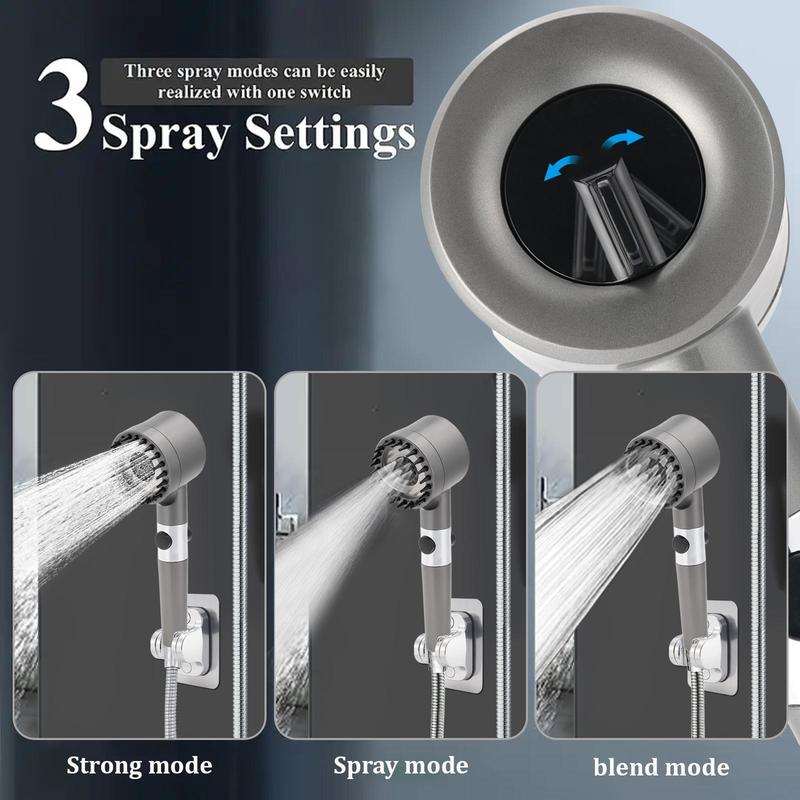 3 Three spray modes can be easily realized with one switch

Spray Settings

Strong mode

Spray mode

blend mode