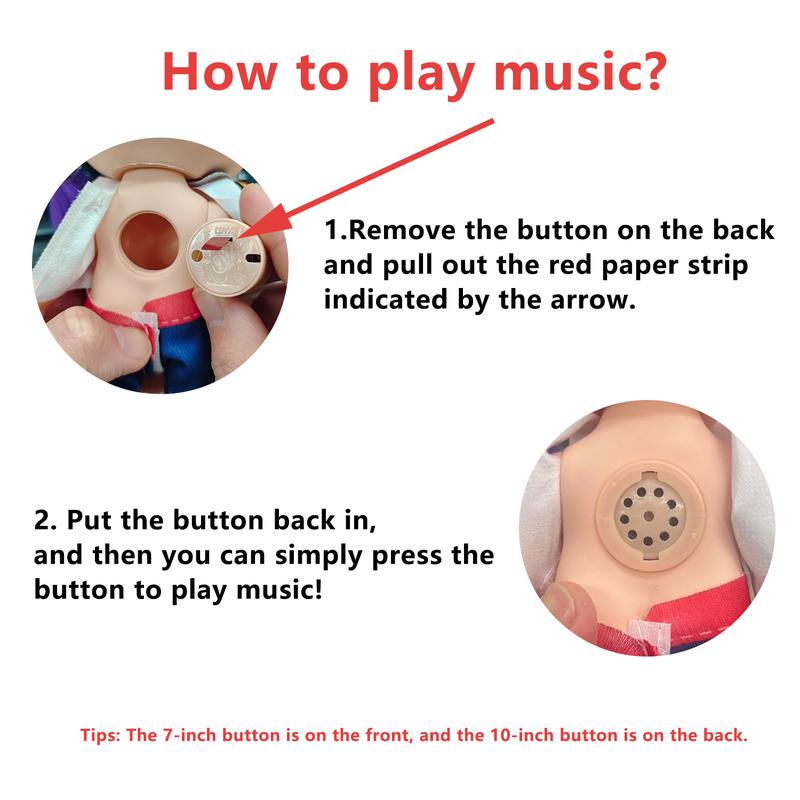 How to play music?

1.Remove the button on the back and pull out the red paper strip indicated by the arrow.

2. Put the button back in, and then you can simply press the button to play music!

Tips: The 7-inch button is on the front, and the 10-inch button is on the back.