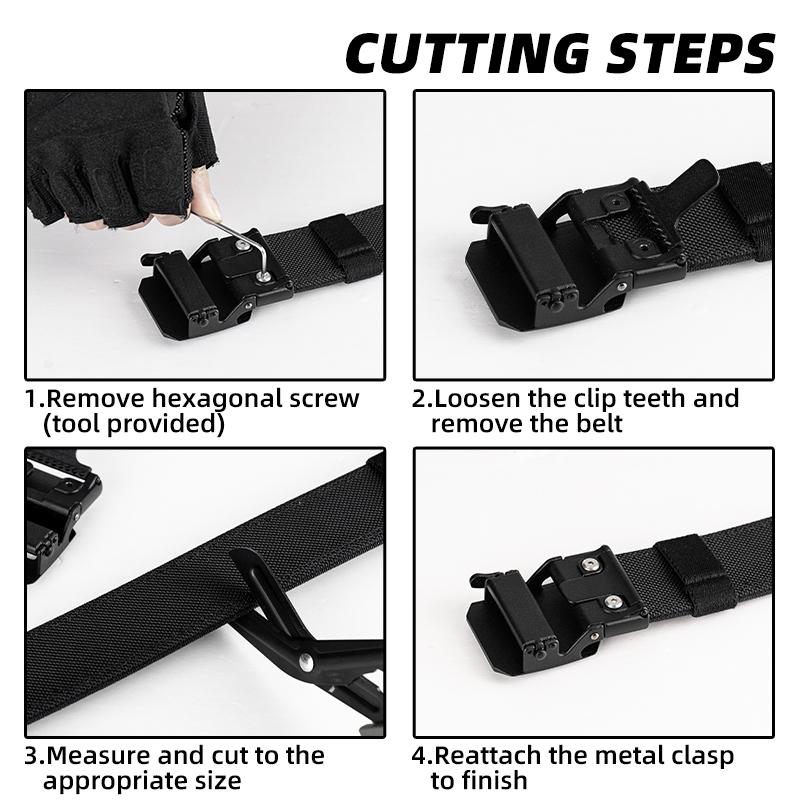 CUTTING STEPS

1.Remove hexagonal screw (tool provided)

2.Loosen the clip teeth and remove the belt

3.Measure and cut to the appropriate size

4.Reattach the metal clasp to finish