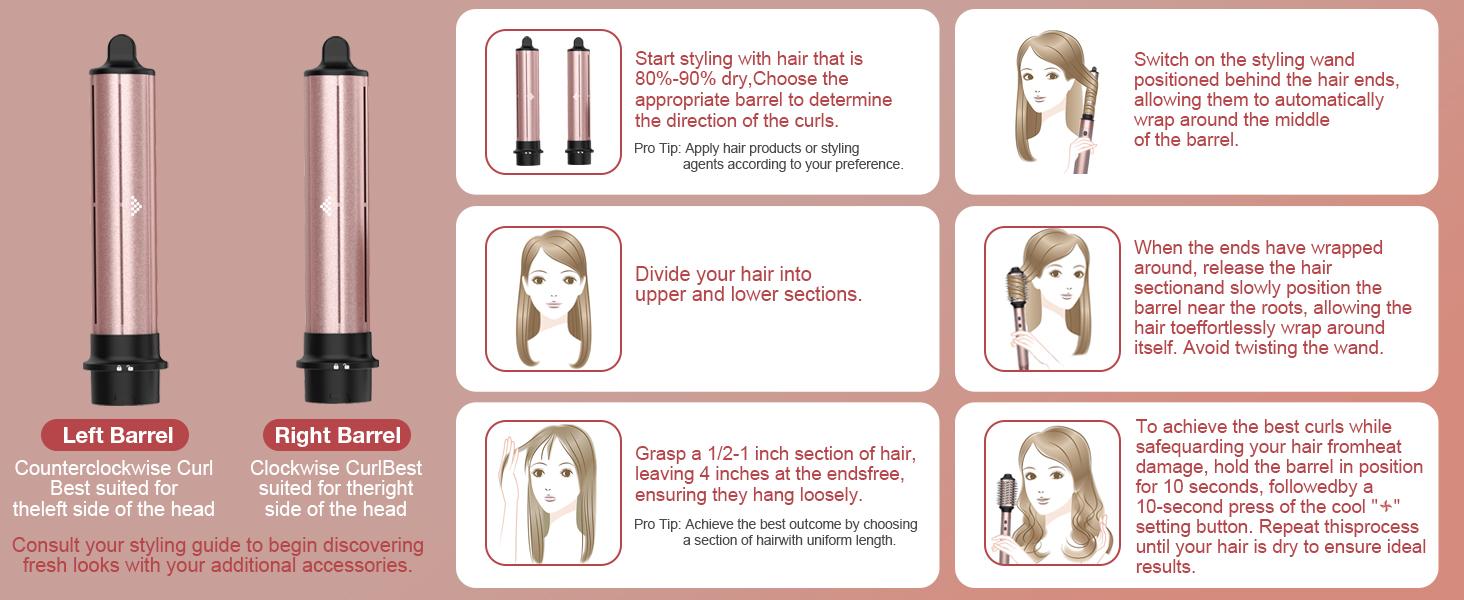 Left Barrel

Counterclockwise Curl Best suited for theleft side of the head

Right Barrel

Clockwise CurlBest suited for theright side of the head

Consult your styling guide to begin discovering fresh looks with your additional accessories.

Start styling with hair that is 80%-90% dry,Choose the appropriate barrel to determine the direction of the curls.

Pro Tip: Apply hair products or styling agents according to your preference.

Divide your hair into upper and lower sections.

Grasp a 1/2-1 inch section of hair, leaving 4 inches at the endsfree, ensuring they hang loosely.

Pro Tip: Achieve the best outcome by choosing a section of hairwith uniform length.

Switch on the styling wand positioned behind the hair ends, allowing them to automatically wrap around the middle of the barrel.

When the ends have wrapped around, release the hair sectionand slowly position the barrel near the roots, allowing the hair toeffortlessly wrap around itself. Avoid twisting the wand.

To achieve the best curls while safequarding your hair fromheat damage, hold the barrel in position for 10 seconds, followedby a 10-second press of the cool "+" setting button. Repeat thisprocess until your hair is dry to ensure ideal results.