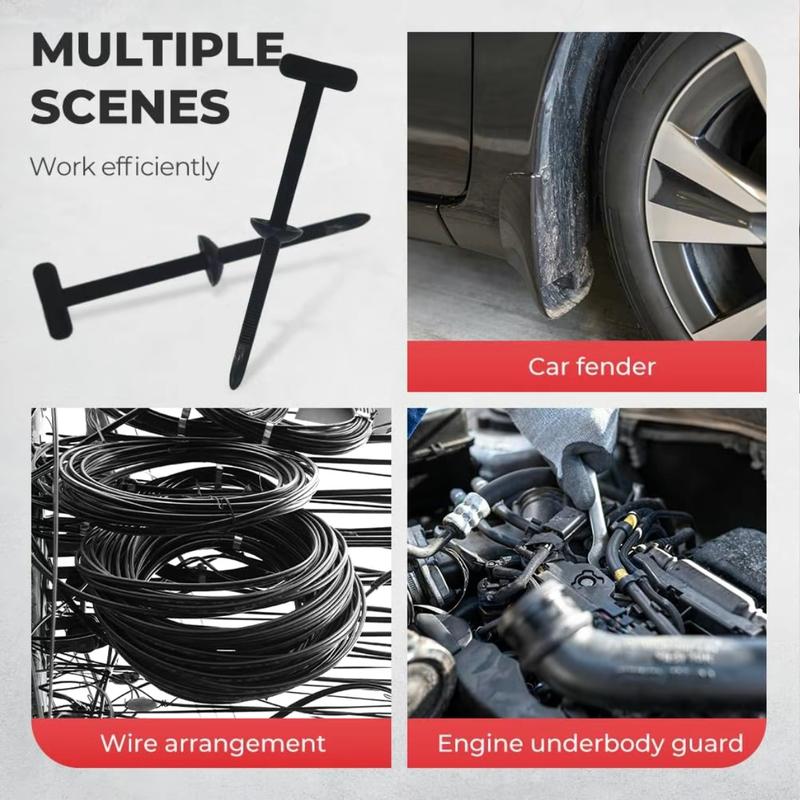 MULTIPLE SCENES

Work efficiently

Car fender

Wire arrangement

Engine underbody guard