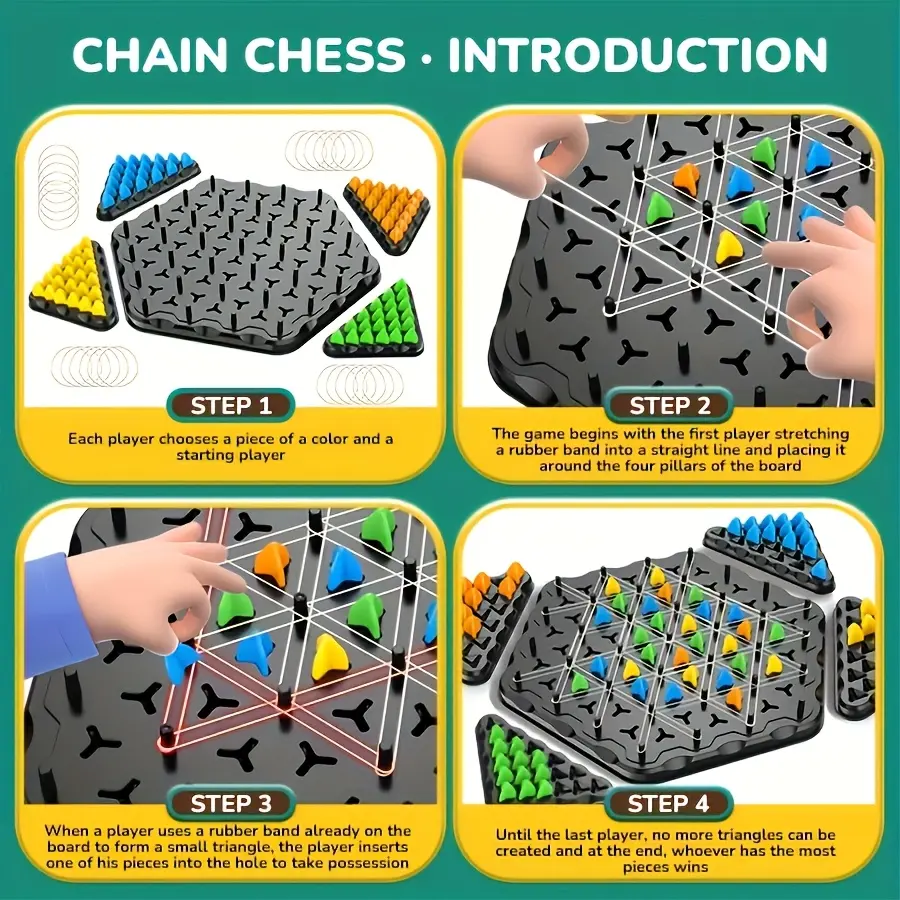 CHAIN CHESS · INTRODUCTION

STEP 1

Each player chooses a piece of a color and a starting player

STEP 2

The game begins with the first player stretching a rubber band into a straight line and placing it around the four pillars of the board

STEP 3

When a player uses a rubber band already on the board to form a small triangle, the player inserts one of his pieces into the hole to take possession

STEP 4

Until the last player, no more triangles can be created and at the end, whoever has the most pieces wins