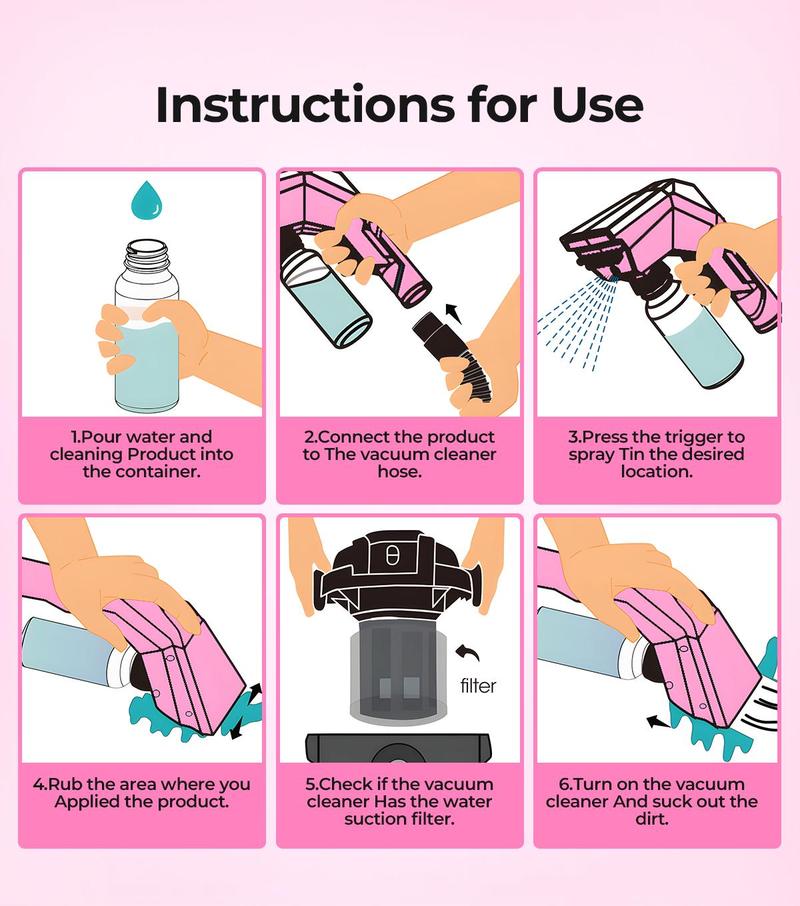 Instructions for Use

1.Pour water and cleaning Product into the container.

2.Connect the product to The vacuum cleaner hose.

3.Press the trigger to spray Tin the desired location.

4.Rub the area where you Applied the product.

filter

5.Check if the vacuum cleaner Has the water suction filter.

6.Turn on the vacuum cleaner And suck out the dirt.