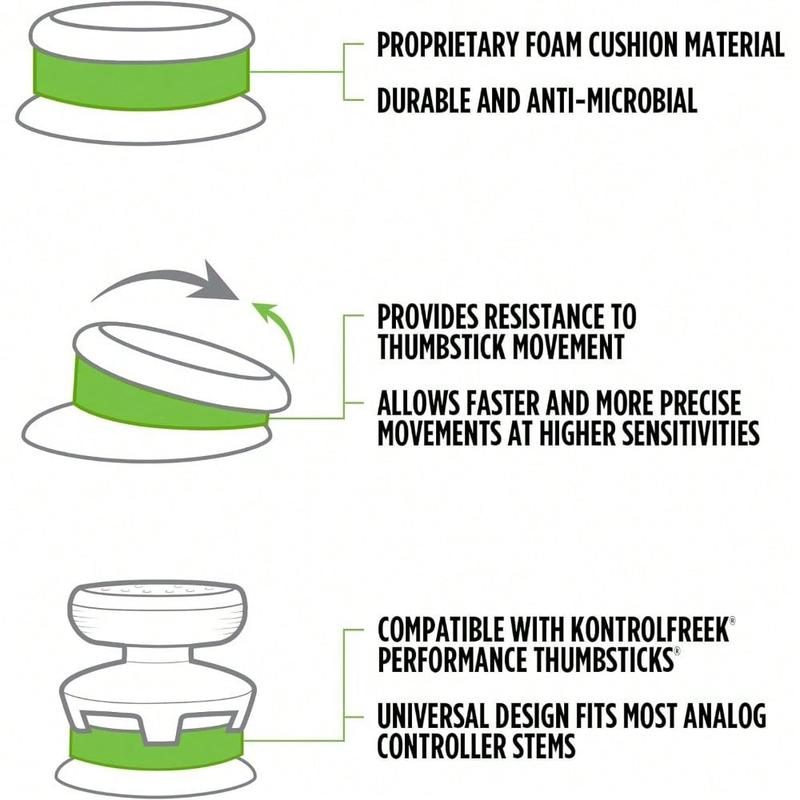 PROPRIETARY FOAM CUSHION MATERIAL

DURABLE AND ANTI-MICROBIAL

PROVIDES RESISTANCE TO THUMBSTICK MOVEMENT

ALLOWS FASTER AND MORE PRECISE MOVEMENTS AT HIGHER SENSITIVITIES

COMPATIBLE WITH KONTROLFREEK® PERFORMANCE THUMBSTICKS®

UNIVERSAL DESIGN FITS MOST ANALOG CONTROLLER STEMS