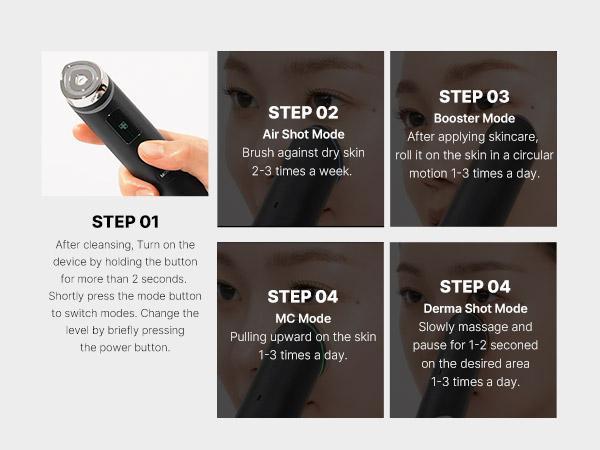 STEP 01
After cleansing, Turn on the device by holding the button for more than 2 seconds. Shortly press the mode button to switch modes. Change the level by briefly pressing the power button.

STEP 02
Air Shot Mode
Brush against dry skin 2-3 times a week.

STEP 03
Booster Mode
After applying skincare, roll it on the skin in a circular motion 1-3 times a day.

STEP 04
MC Mode
Pulling upward on the skin 1-3 times a day.

STEP 04
Derma Shot Mode
Slowly massage and pause for 1-2 seconed on the desired area 1-3 times a day.