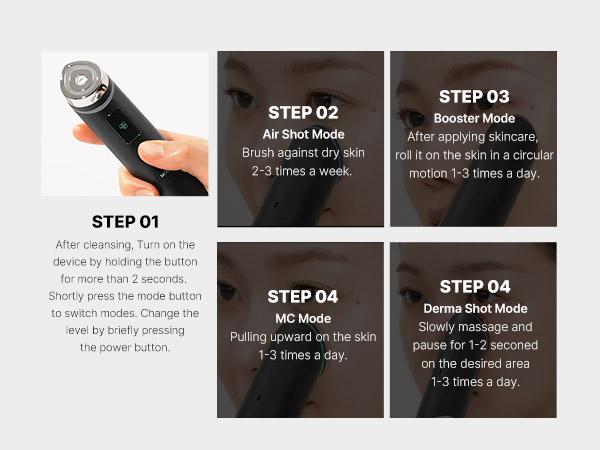 STEP 01
After cleansing, Turn on the device by holding the button for more than 2 seconds. Shortly press the mode button to switch modes. Change the level by briefly pressing the power button.

STEP 02
Air Shot Mode
Brush against dry skin 2-3 times a week.

STEP 03
Booster Mode
After applying skincare, roll it on the skin in a circular motion 1-3 times a day.

STEP 04
MC Mode
Pulling upward on the skin 1-3 times a day.

STEP 04
Derma Shot Mode
Slowly massage and pause for 1-2 seconed on the desired area 1-3 times a day.