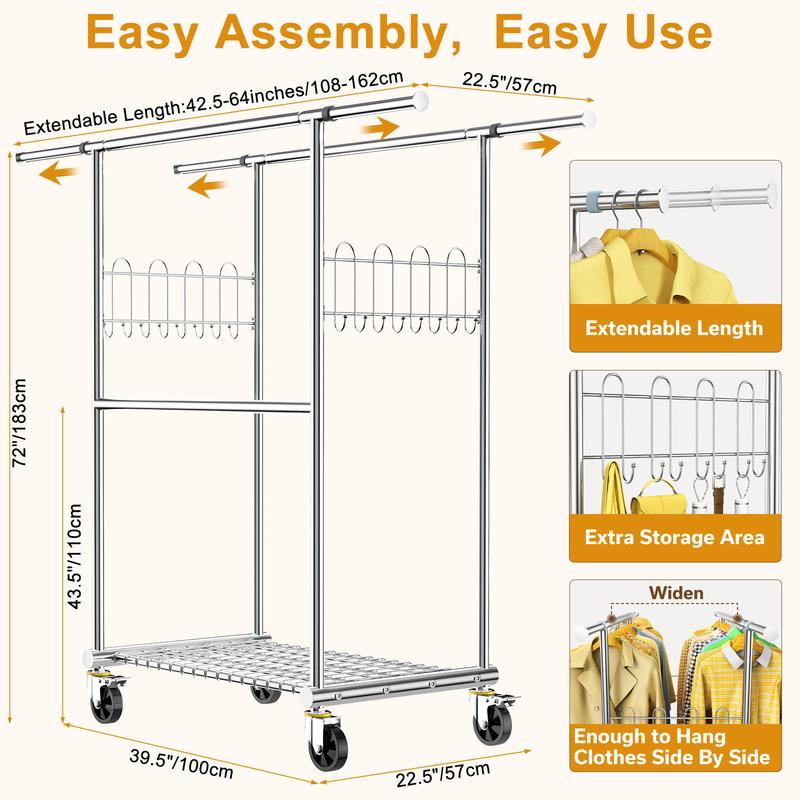 Easy Assembly, Easy Use

Extendable Length:42.5-64inches/108-162cm

22.5"/57cm

72"/183cm

43.5"/110cm

39.5"/100cm

22.5"/57cm

Extendable Length

Extra Storage Area

Widen

Enough to Hang Clothes Side By Side