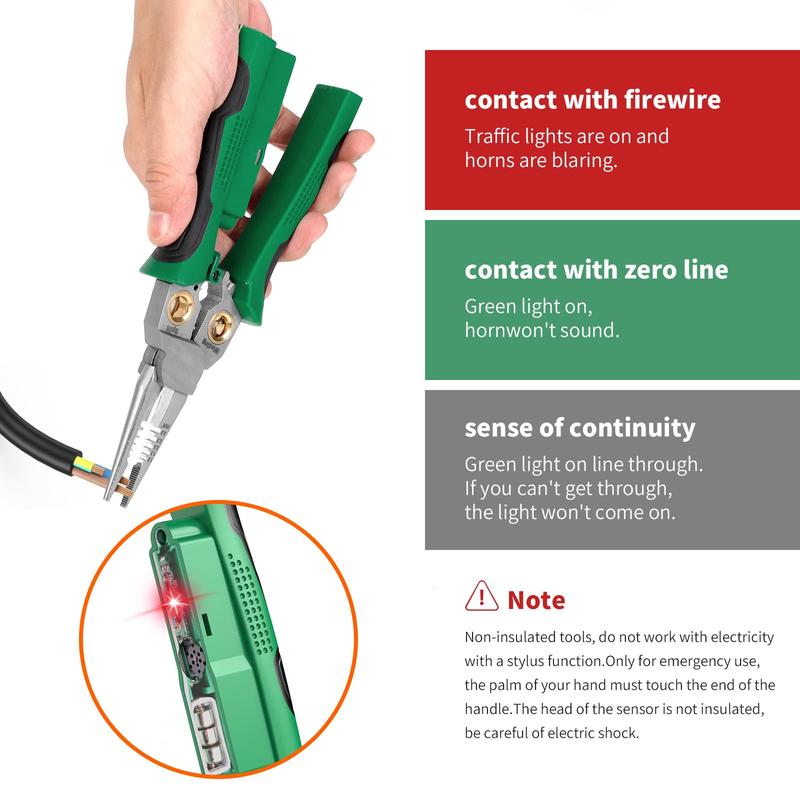 contact with firewire
Traffic lights are on and horns are blaring.

contact with zero line
Green light on, hornwon't sound.

sense of continuity
Green light on line through. If you can't get through, the light won't come on.

Note
Non-insulated tools, do not work with electricity with a stylus function.Only for emergency use, the palm of your hand must touch the end of the handle.The head of the sensor is not insulated, be careful of electric shock.